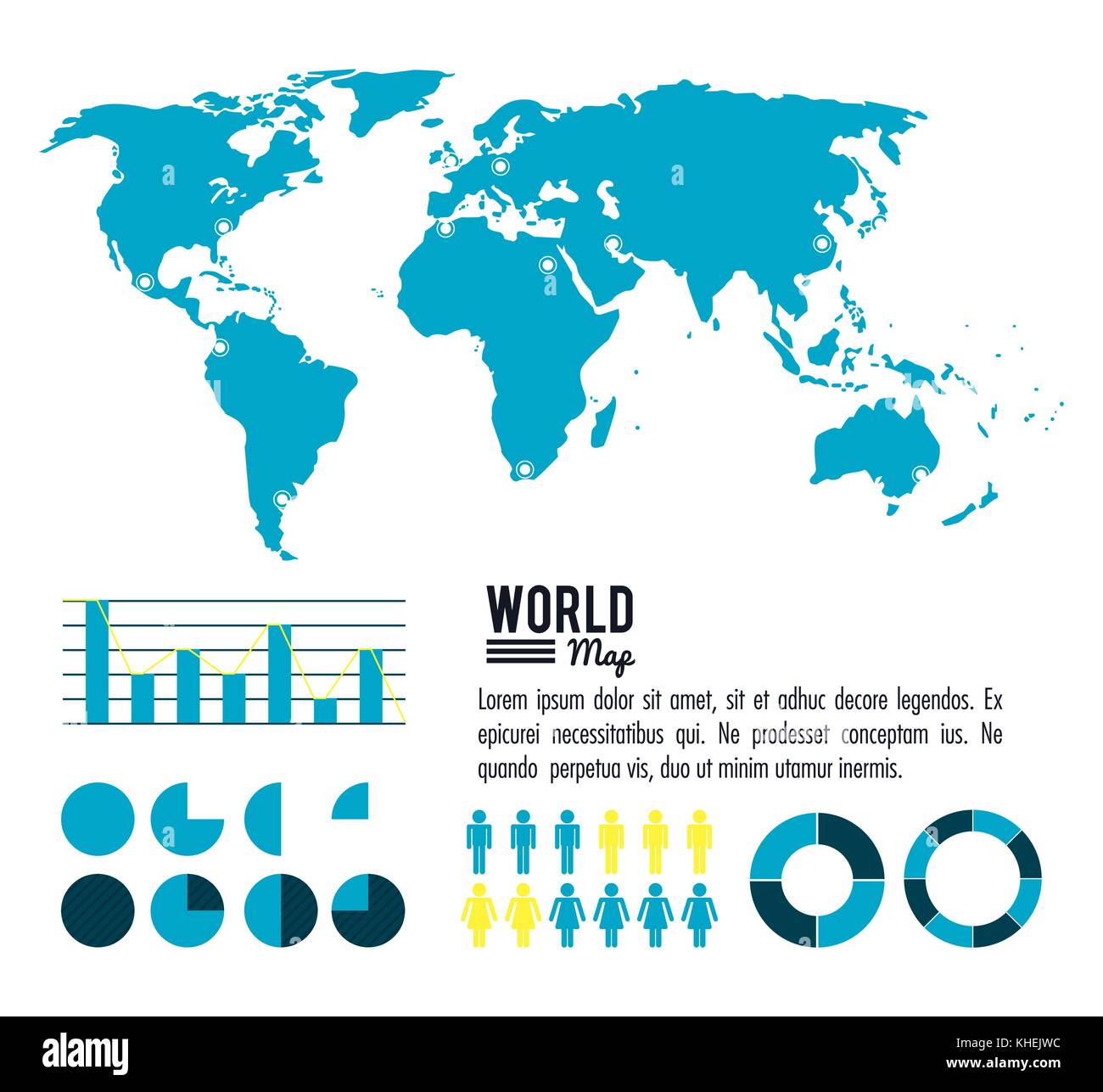 WORLD
Map

Lorem ipsum dolor sit amet, sit et adhuc decore legendos. Ex epicurei necessitatibus qui. Ne prodesset conceptam ius. Ne quando perpetua vis, duo ut minim utamur inermis.

alamy

Image ID: KHEJWC
www.alamy.com