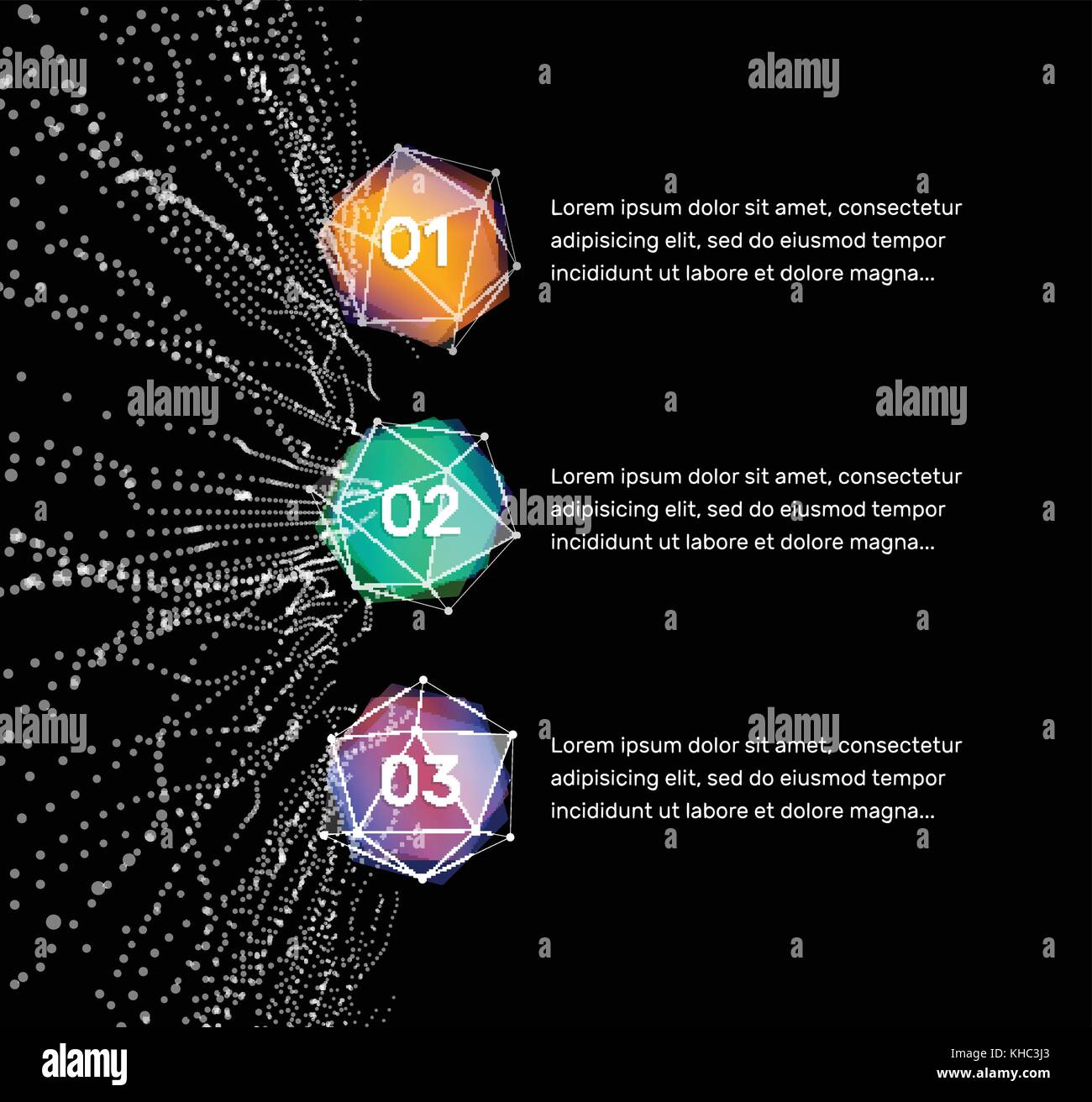 01

Lorem ipsum dolor sit amet, consectetur adipisicing elit, sed do eiusmod tempor incididunt ut labore et dolore magna...

02

Lorem ipsum dolor sit amet, consectetur adipisicing elit, sed do eiusmod tempor incididunt ut labore et dolore magna...

03

Lorem ipsum dolor sit amet, consectetur adipisicing elit, sed do eiusmod tempor incididunt ut labore et dolore magna...

alamy

KHC3J3
www.alamy.com