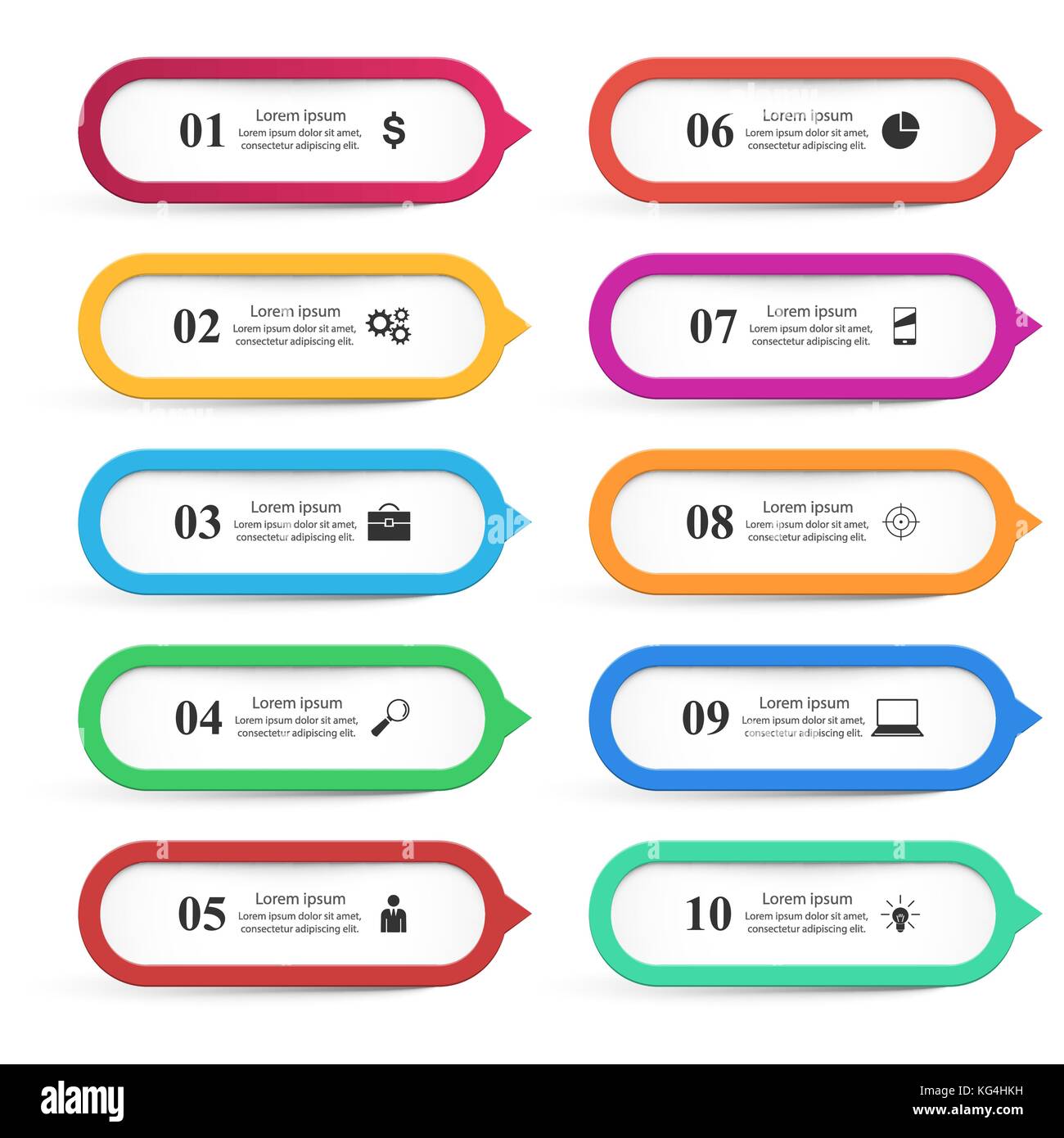 01 Lorem ipsum Lorem ipsum dolor sit amet, consectetur adipiscing elit. $

02 Lorem ipsum Lorem ipsum dolor sit amet, consectetur adipiscing elit.

03 Lorem ipsum Lorem ipsum dolor sit amet, consectetur adipiscing elit.

04 Lorem ipsum Lorem ipsum dolor sit amet, consectetur adipiscing elit.

05 Lorem ipsum Lorem ipsum dolor sit amet, consectetur adipiscing elit.

06 Lorem ipsum Lorem ipsum dolor sit amet, consectetur adipiscing elit.

07 Lorem ipsum Lorem ipsum dolor sit amet, consectetur adipiscing elit.

08 Lorem ipsum Lorem ipsum dolor sit amet, consectetur adipiscing elit.

09 Lorem ipsum Lorem ipsum dolor sit amet, consectetur adipiscing elit.

10 Lorem ipsum Lorem ipsum dolor sit amet, consectetur adipiscing elit.

alamy

Image ID: KG4HKH
www.alamy.com