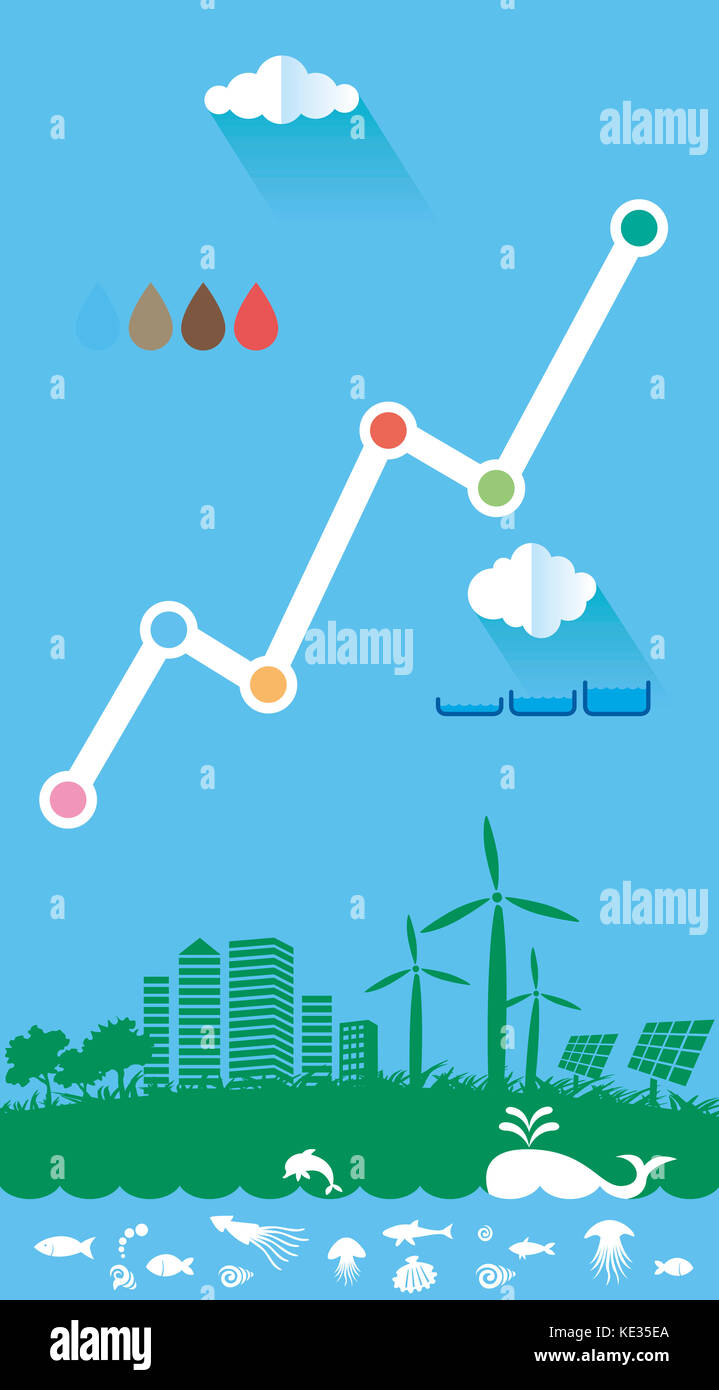 alamy

alamy

alamy

alamy

KE35EA

www.alamy.com