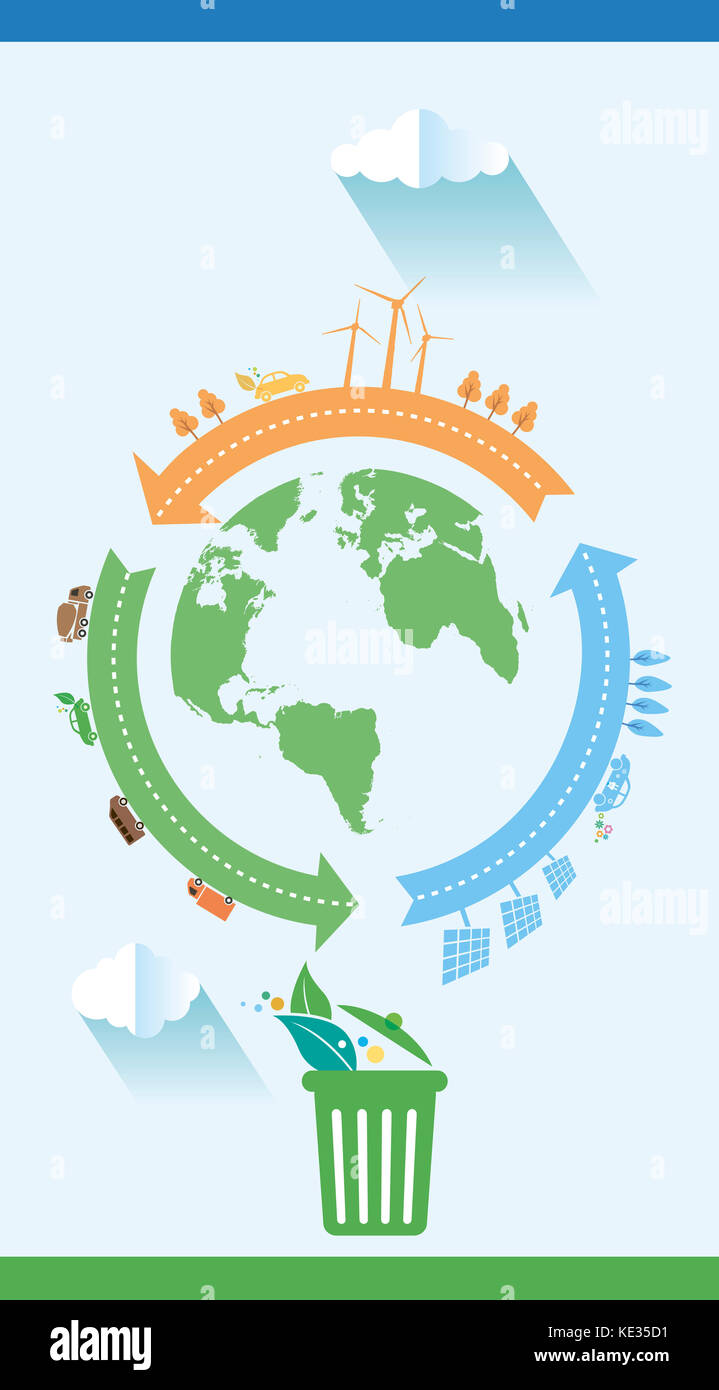 alamy

alamy

alamy

alamy

KE35D1

www.alamy.com