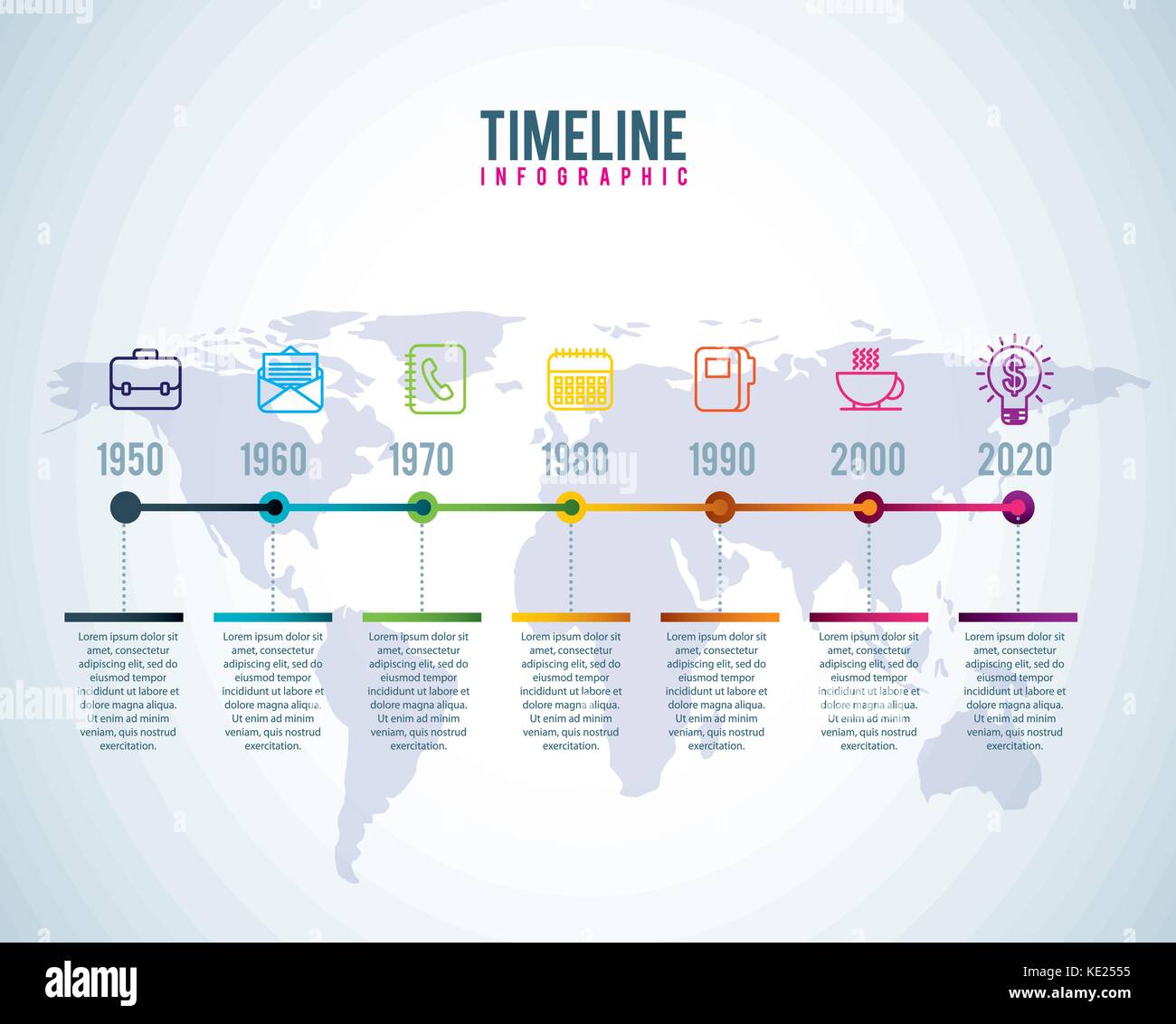 TIMELINE
INFOGRAPHIC

1950
Lorem ipsum dolor sit amet, consectetur adipiscing elit, sed do eiusmod tempor incididunt ut labore et dolore magna aliqua. Ut enim ad minim veniam, quis nostrud exercitation.

1960
Lorem ipsum dolor sit amet, consectetur adipiscing elit, sed do eiusmod tempor incididunt ut labore et dolore magna aliqua. Ut enim ad minim veniam, quis nostrud exercitation.

1970
Lorem ipsum dolor sit amet, consectetur adipiscing elit, sed do eiusmod tempor incididunt ut labore et dolore magna aliqua. Ut enim ad minim veniam, quis nostrud exercitation.

1980
Lorem ipsum dolor sit amet, consectetur adipiscing elit, sed do eiusmod tempor incididunt ut labore et dolore magna aliqua. Ut enim ad minim veniam, quis nostrud exercitation.

1990
Lorem ipsum dolor sit amet, consectetur adipiscing elit, sed do eiusmod tempor incididunt ut labore et dolore magna aliqua. Ut enim ad minim veniam, quis nostrud exercitation.

2000
Lorem ipsum dolor sit amet, consectetur adipiscing elit, sed do eiusmod tempor incididunt ut labore et dolore magna aliqua. Ut enim ad minim veniam, quis nostrud exercitation.

2020
Lorem ipsum dolor sit amet, consectetur adipiscing elit, sed do eiusmod tempor incididunt ut labore et dolore magna aliqua. Ut enim ad minim veniam, quis nostrud exercitation.

alamy
Image ID: KE2555
www.alamy.com