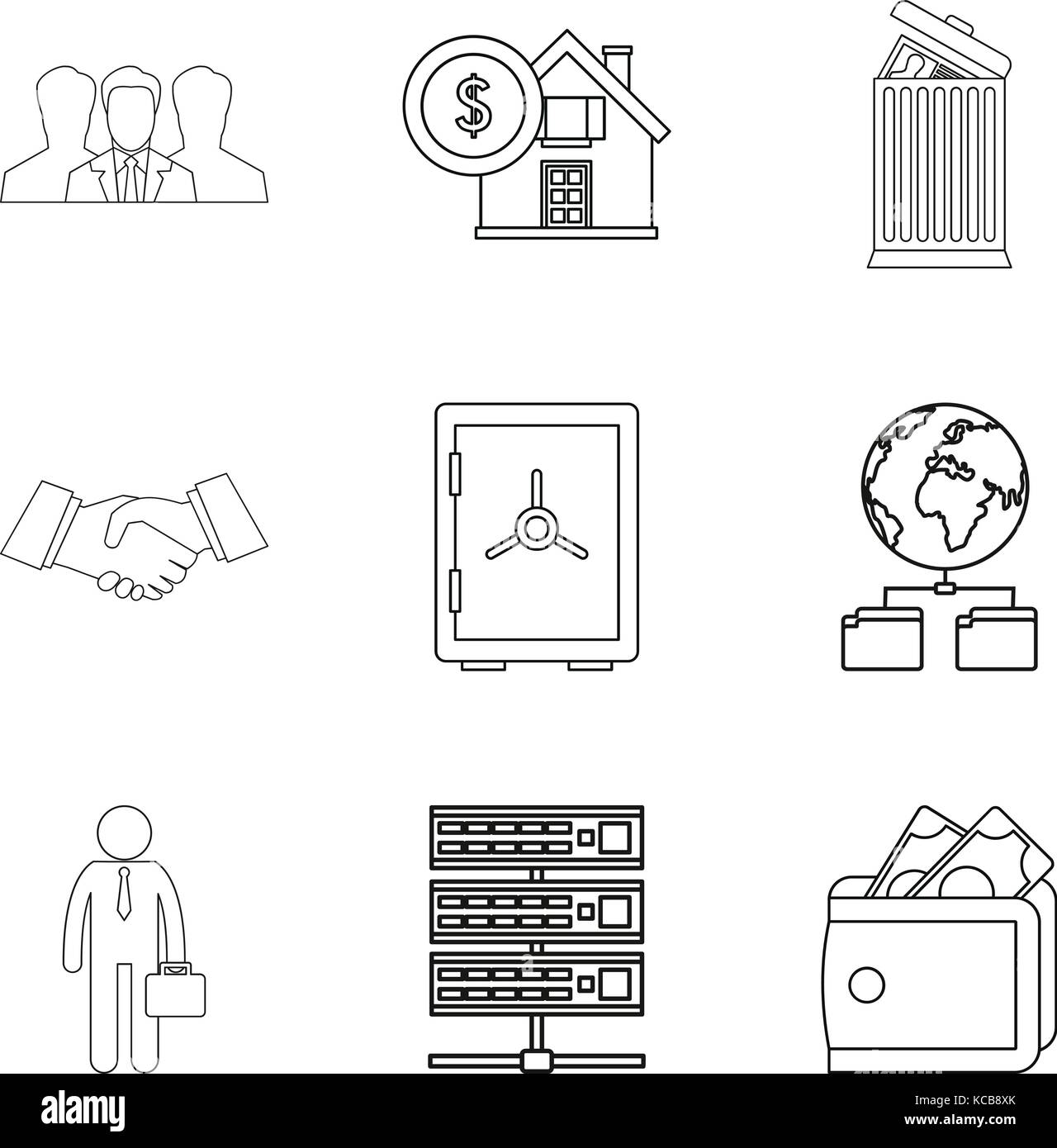 $

alamy

Image ID: KCB8XK
www.alamy.com