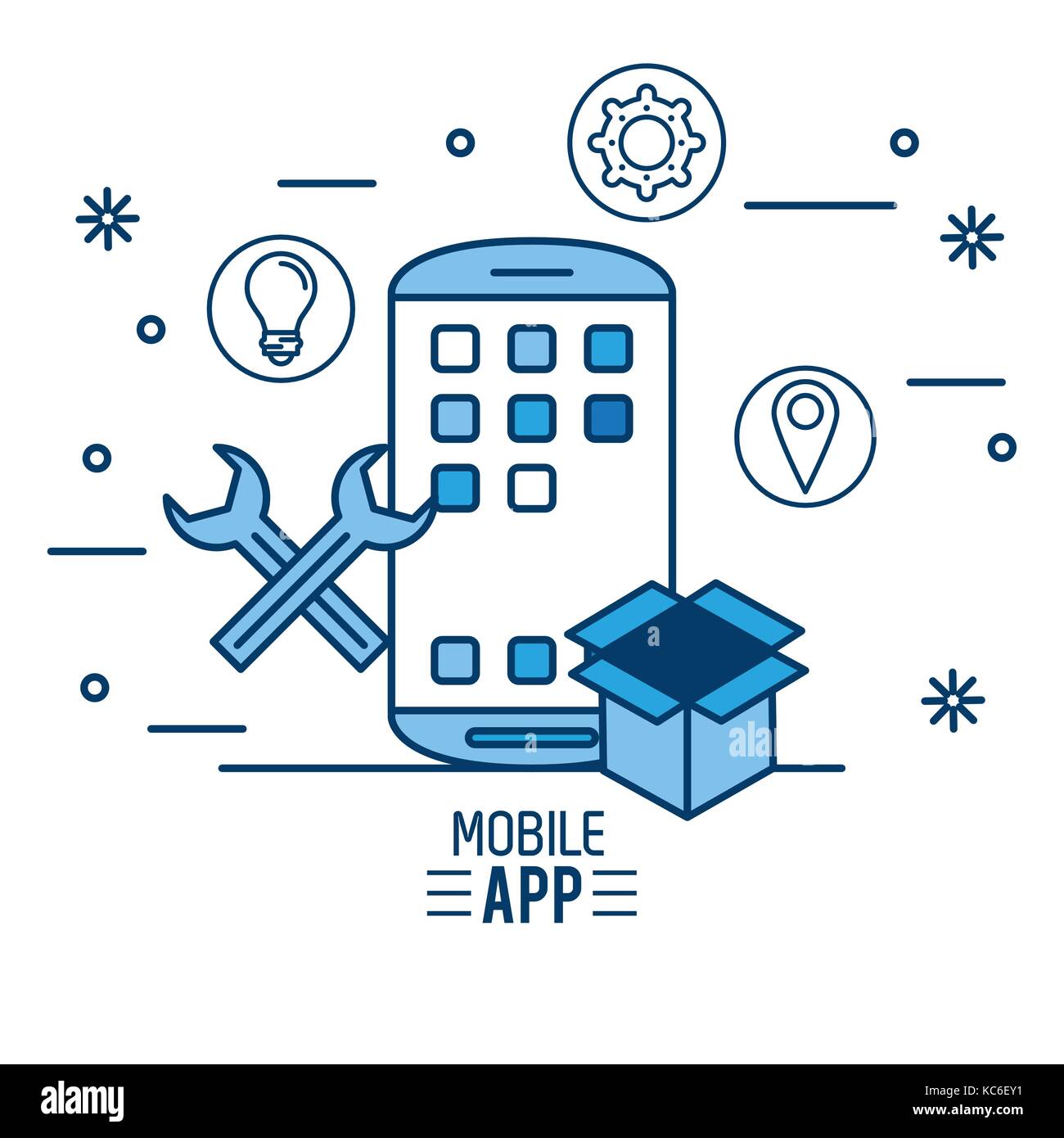 MOBILE
APP

alamy

Image ID: KC6EY1
www.alamy.com