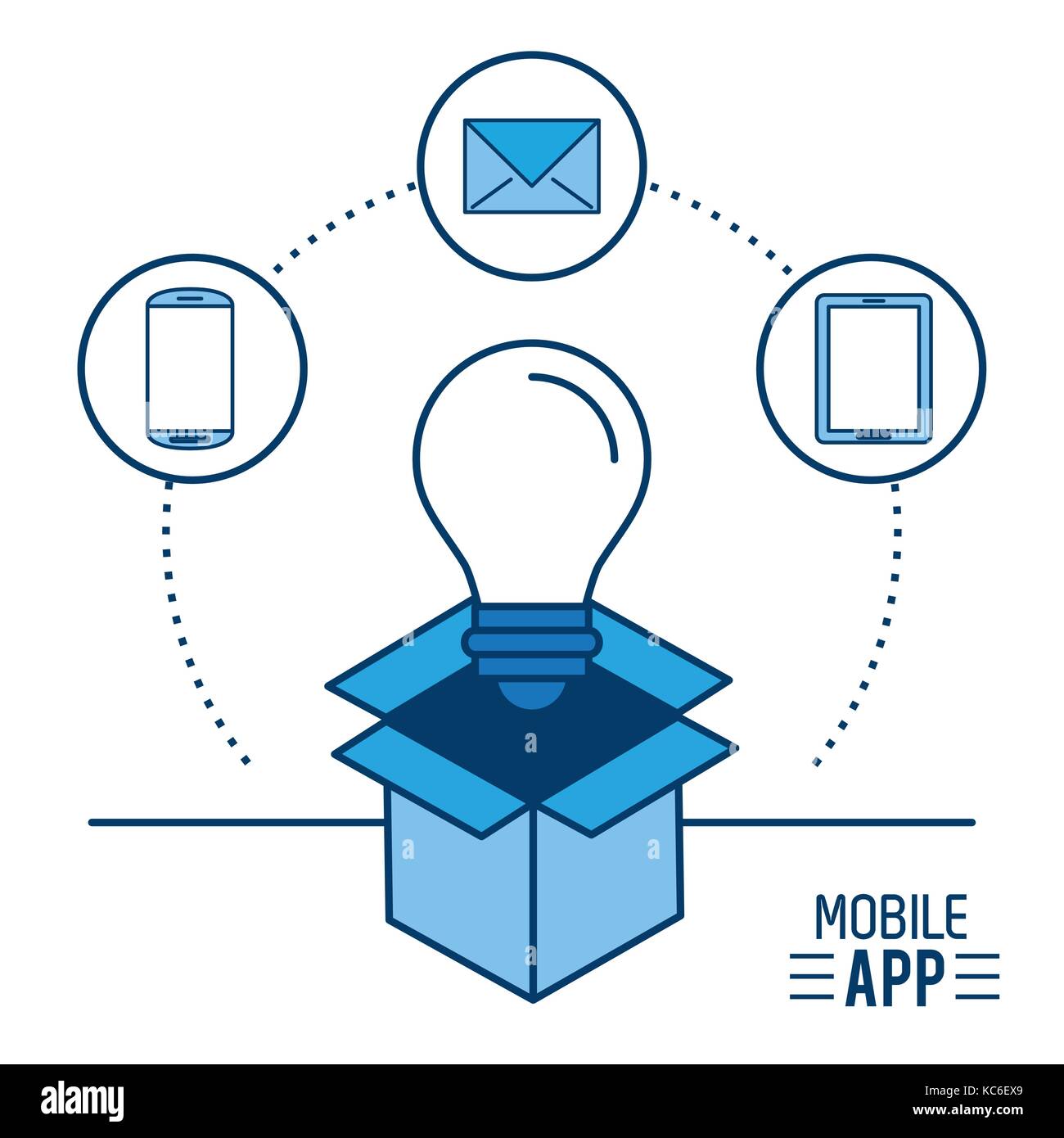 MOBILE
APP

alamy

Image ID: KC6EX9
www.alamy.com