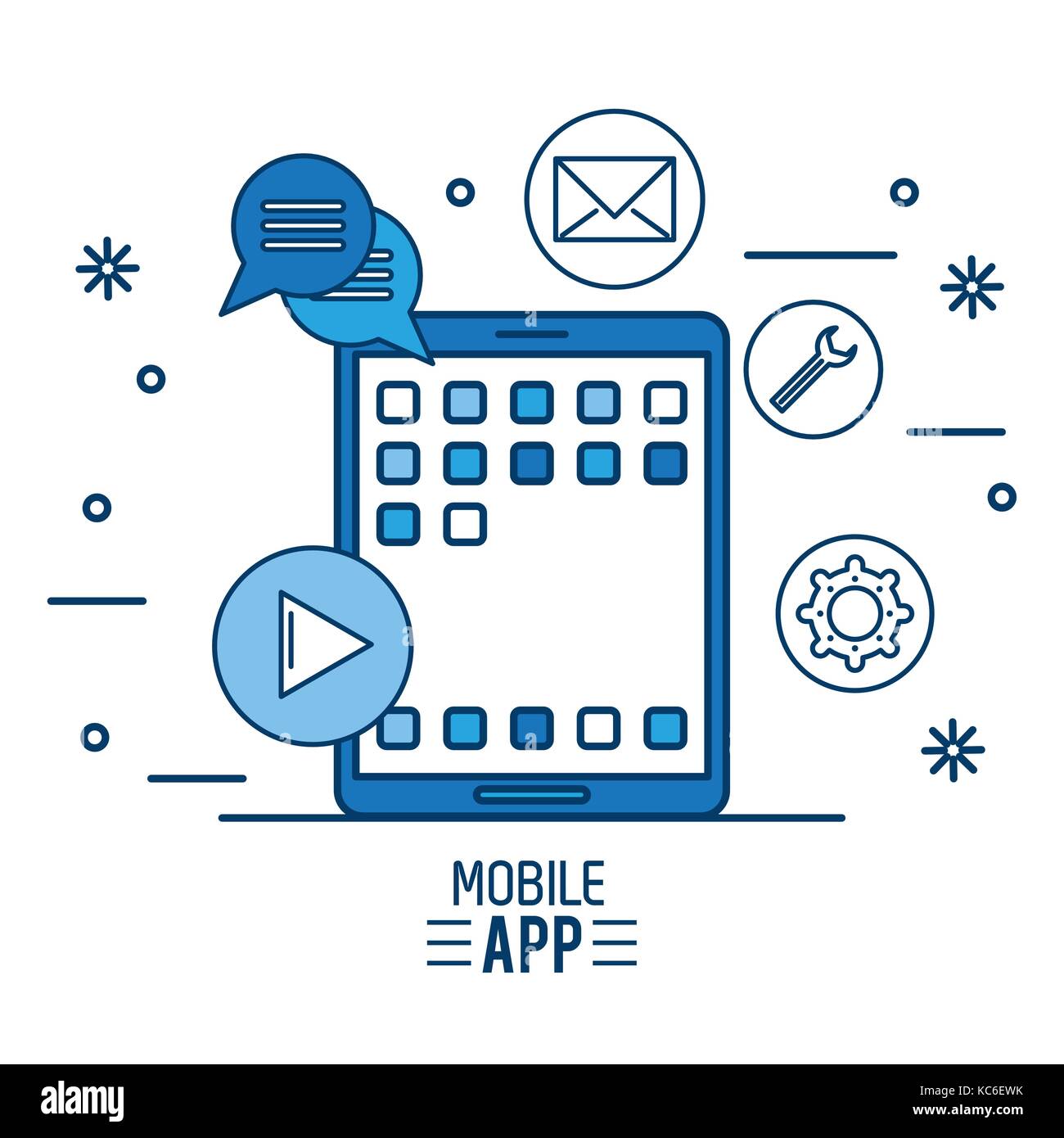 MOBILE
APP

alamy

Image ID: KC6EWK
www.alamy.com