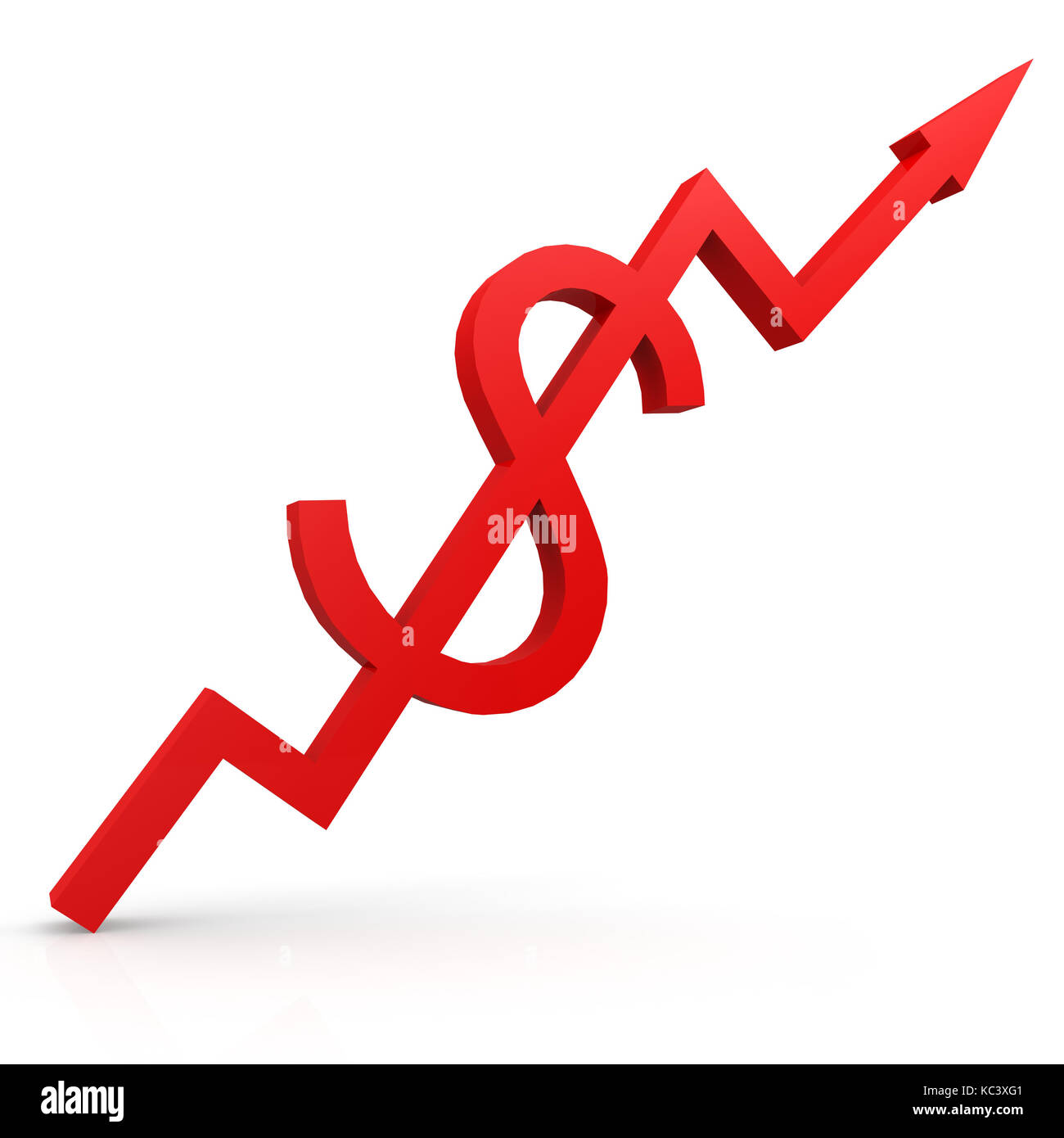 alamy

alamy

Image ID: KC3XG1
www.alamy.com