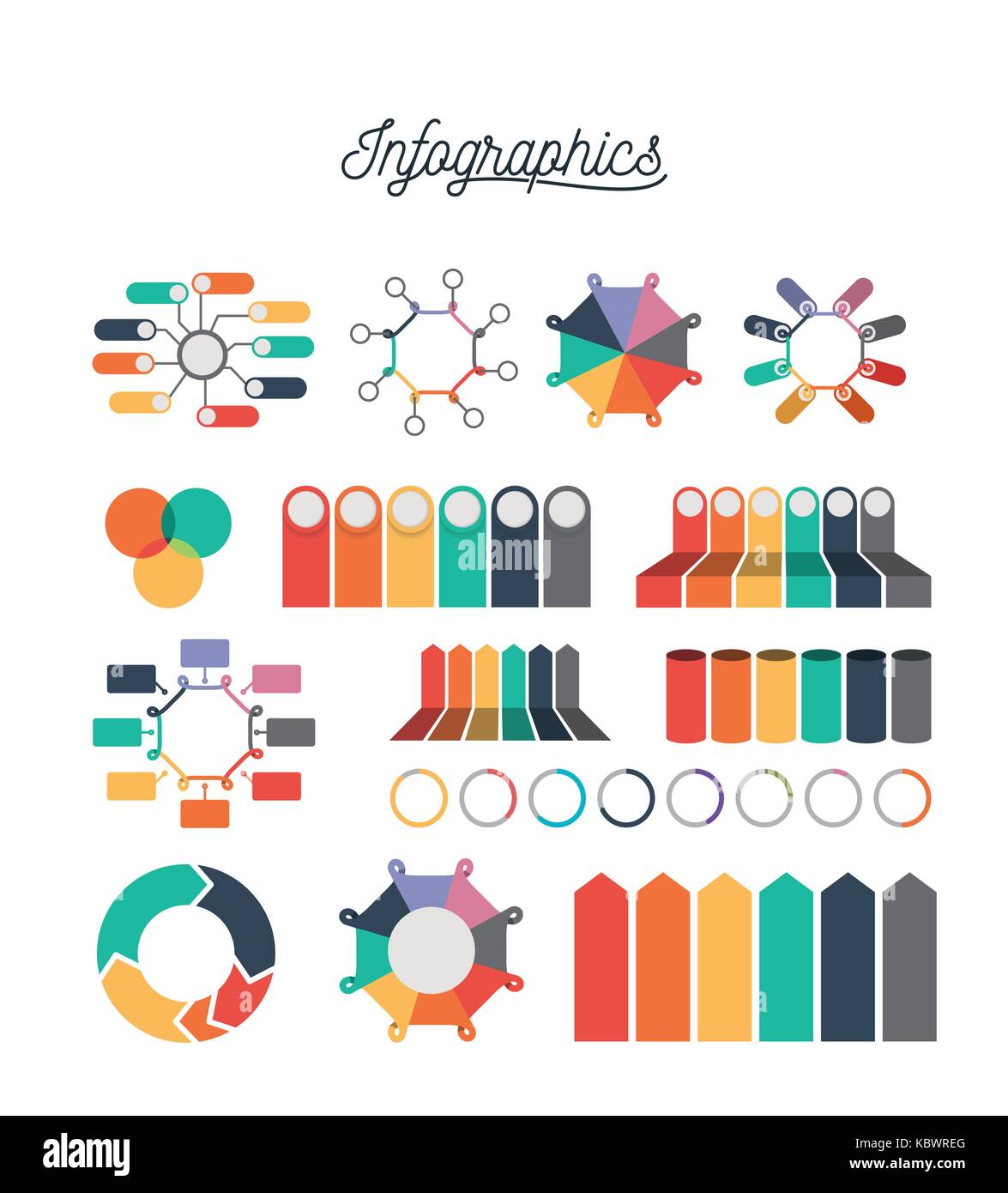 Infographics

alamy

alamy

KBWREG

www.alamy.com