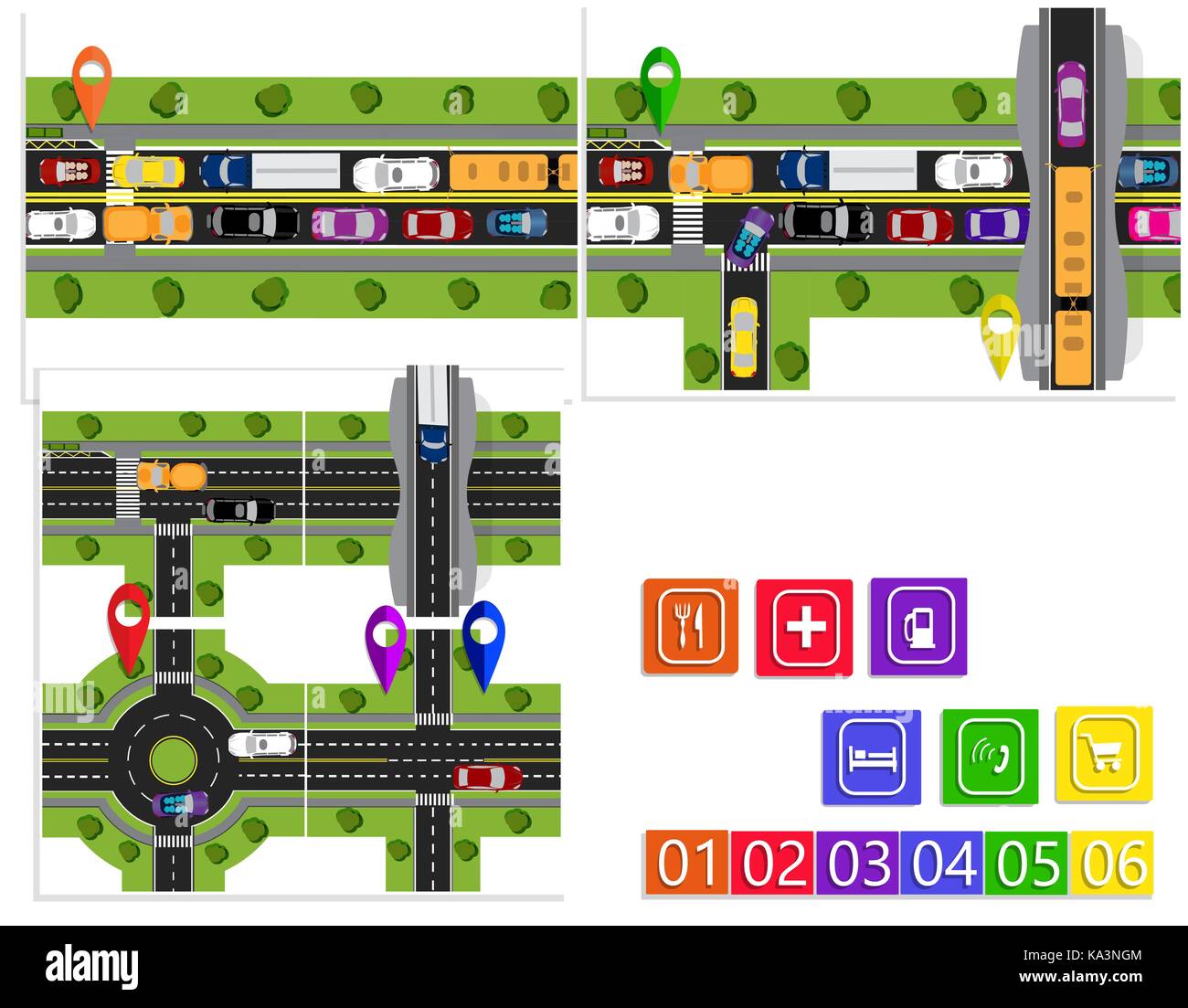 01 02 03 04 05 06

alamy

KA3NGM
www.alamy.com