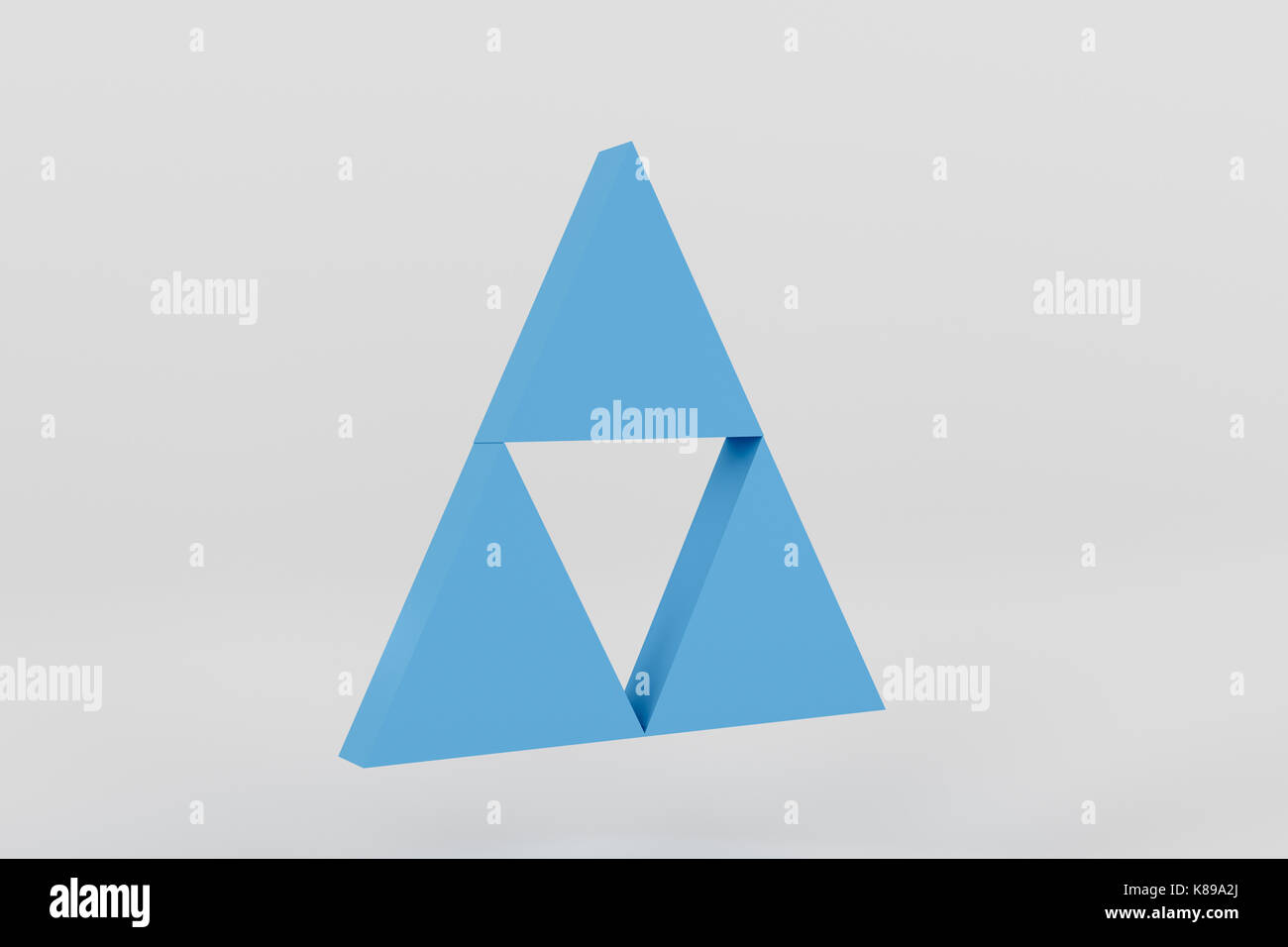 alamy

alamy

alamy

alamy

alamy

alamy

K89A2J
www.alamy.com