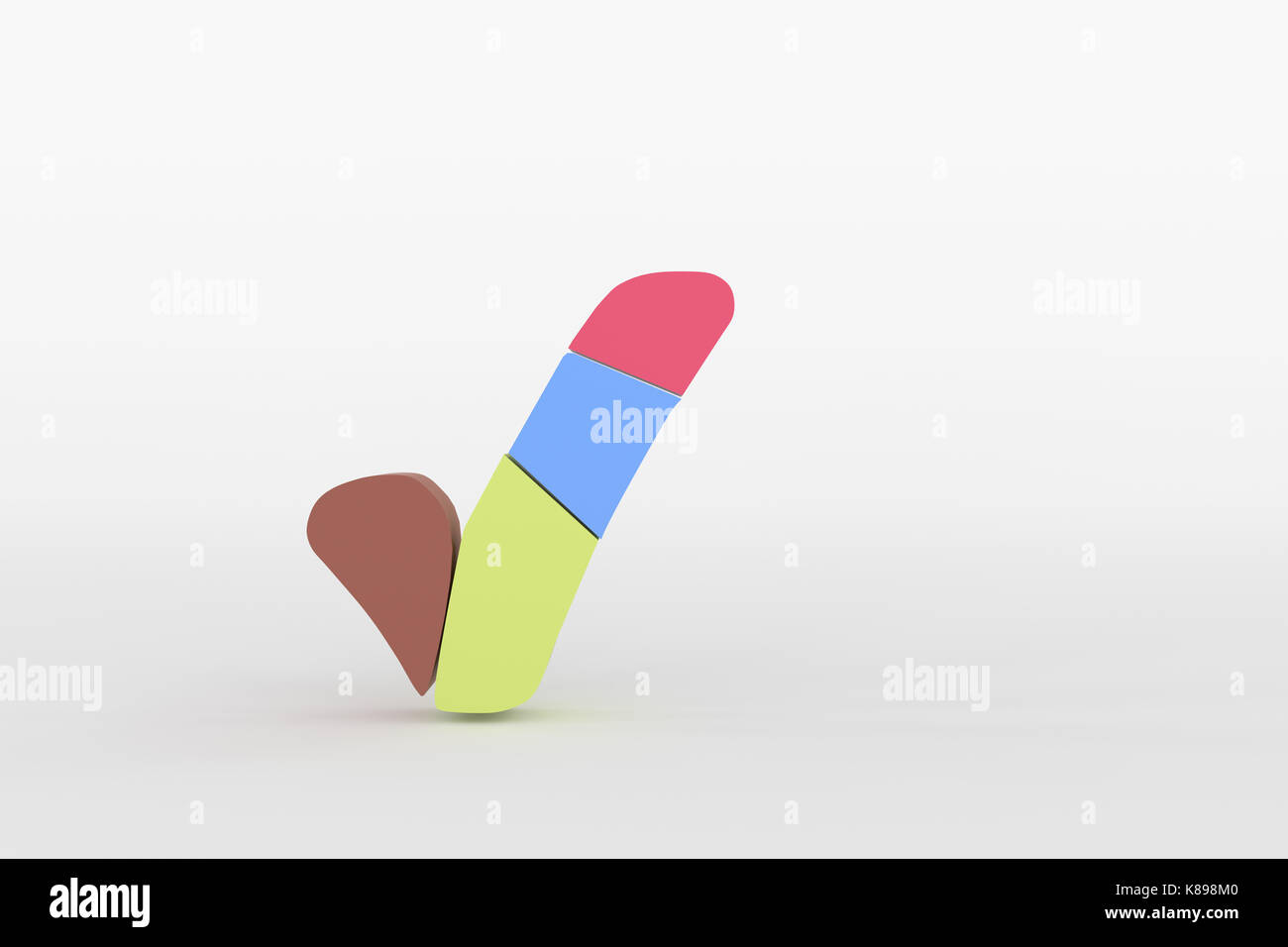 alamy

alamy

alamy

alamy

alamy

alamy

K898M0

www.alamy.com