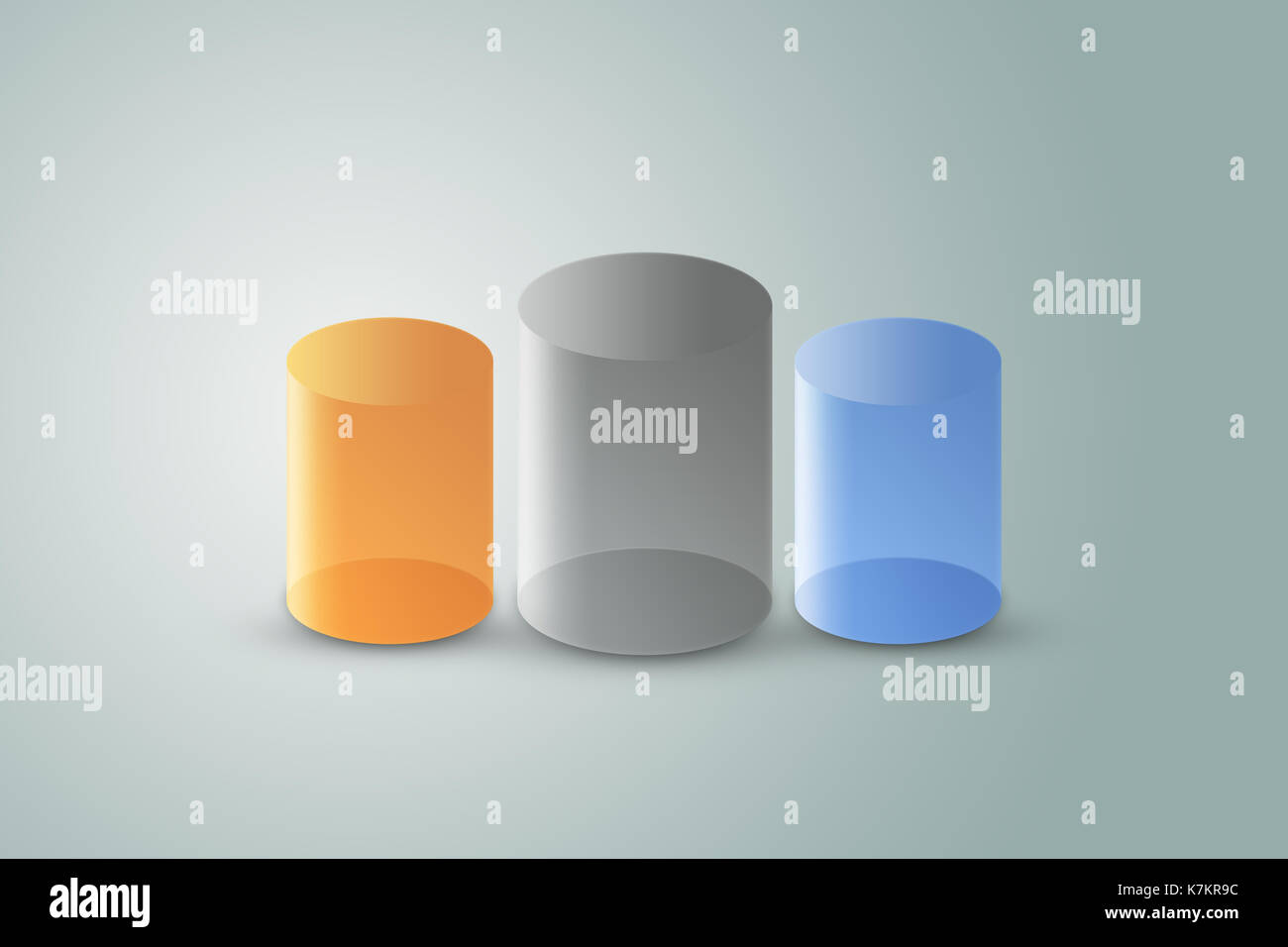 alamy

alamy

alamy

alamy

alamy

alamy
K7KR9C
www.alamy.com