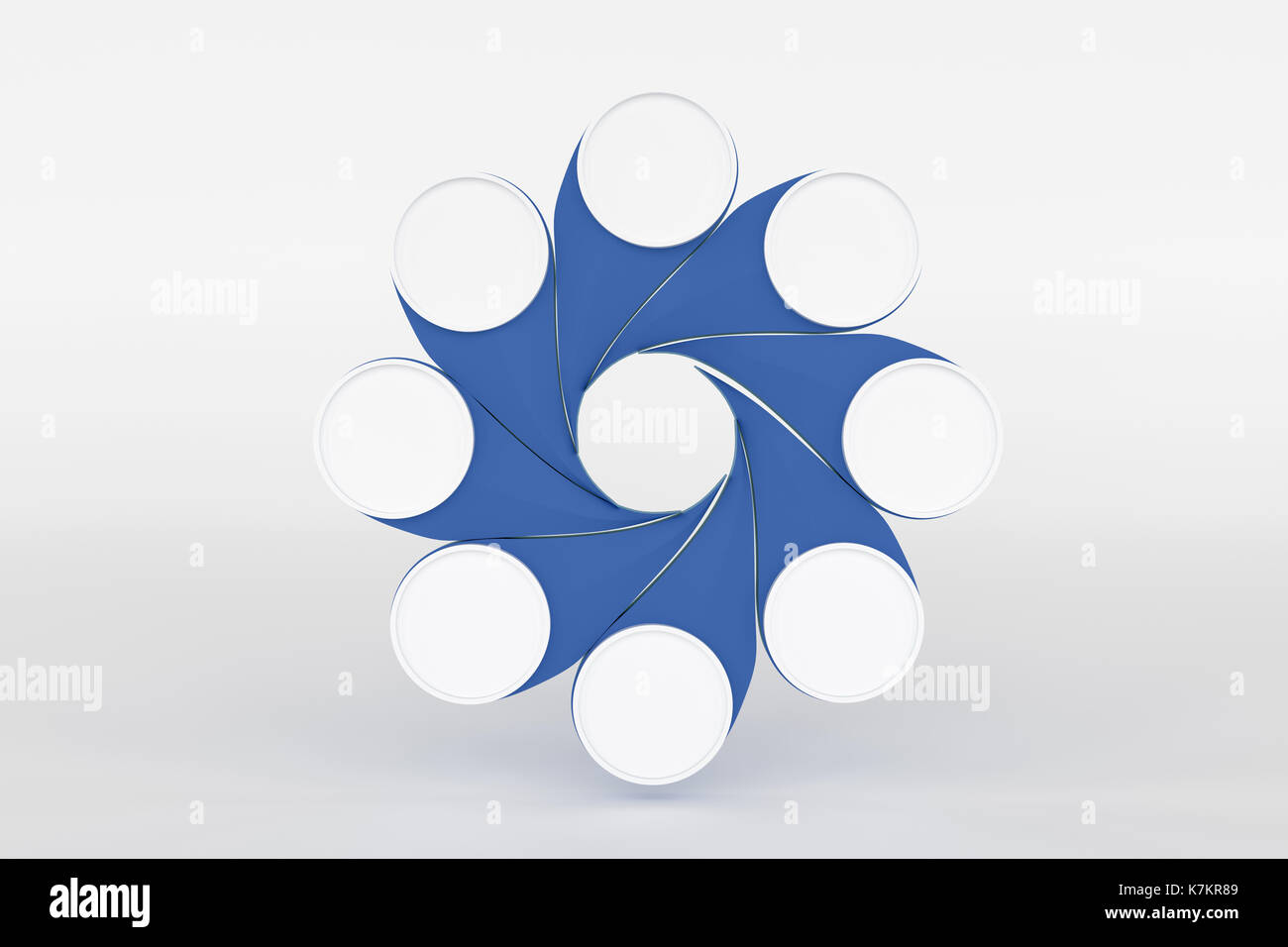 alamy
alamy
alamy
alamy
alamy

alamy
K7KR89
www.alamy.com