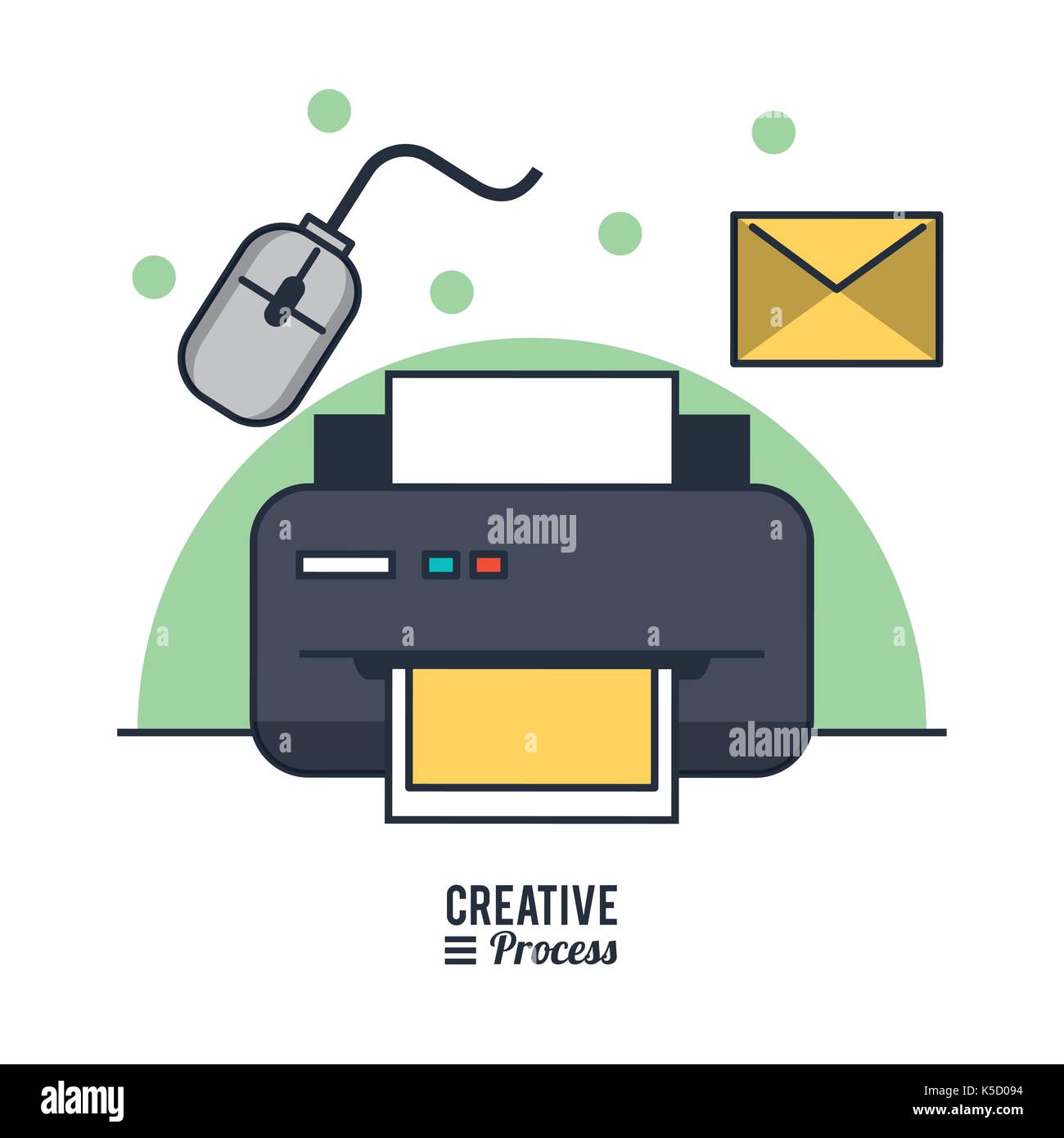 alamy

alamy

CREATIVE
Process

alamy

Image ID: K5D094
www.alamy.com