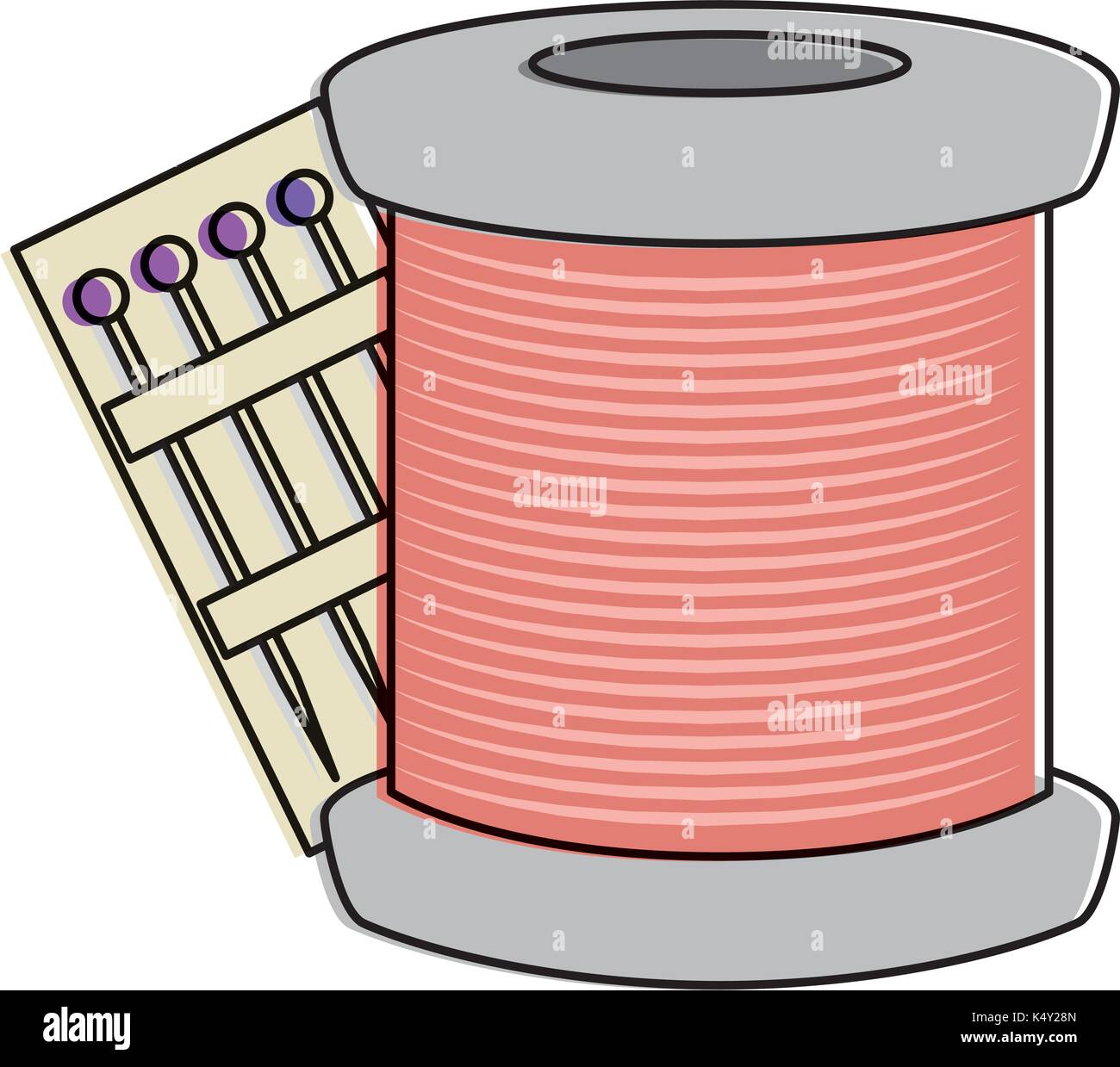 alamy

alamy

alamy

alamy

alamy

alamy

K4Y28N
www.alamy.com