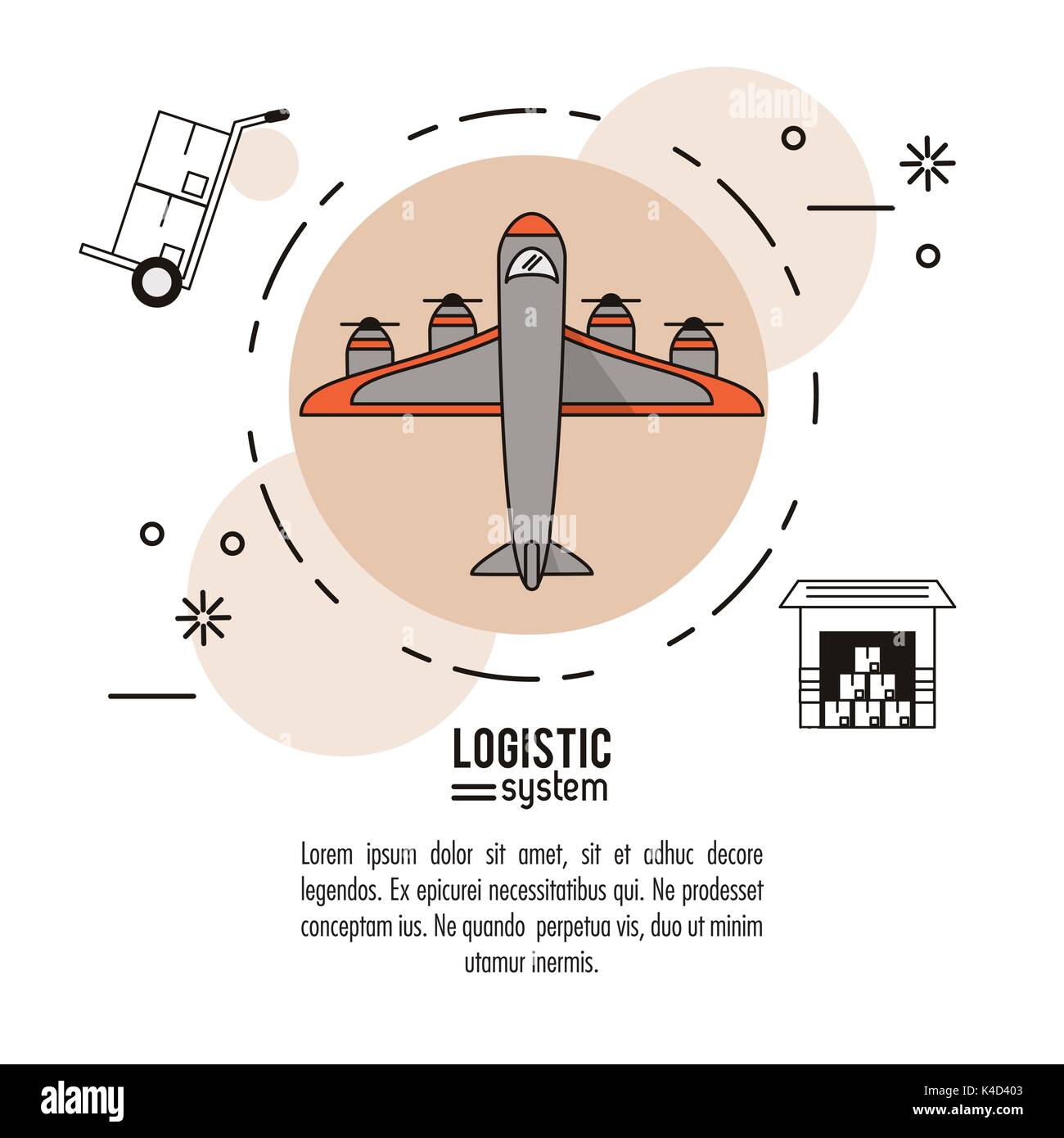 alamy

alamy

LOGISTIC
system

Lorem ipsum dolor sit amet, sit et adhuc decore legendos. Ex epicurei necessitatibus qui. Ne prodesset conceptam ius. Ne quando perpetua vis, duo ut minim utamur inermis.

alamy

Image ID: K4D403
www.alamy.com