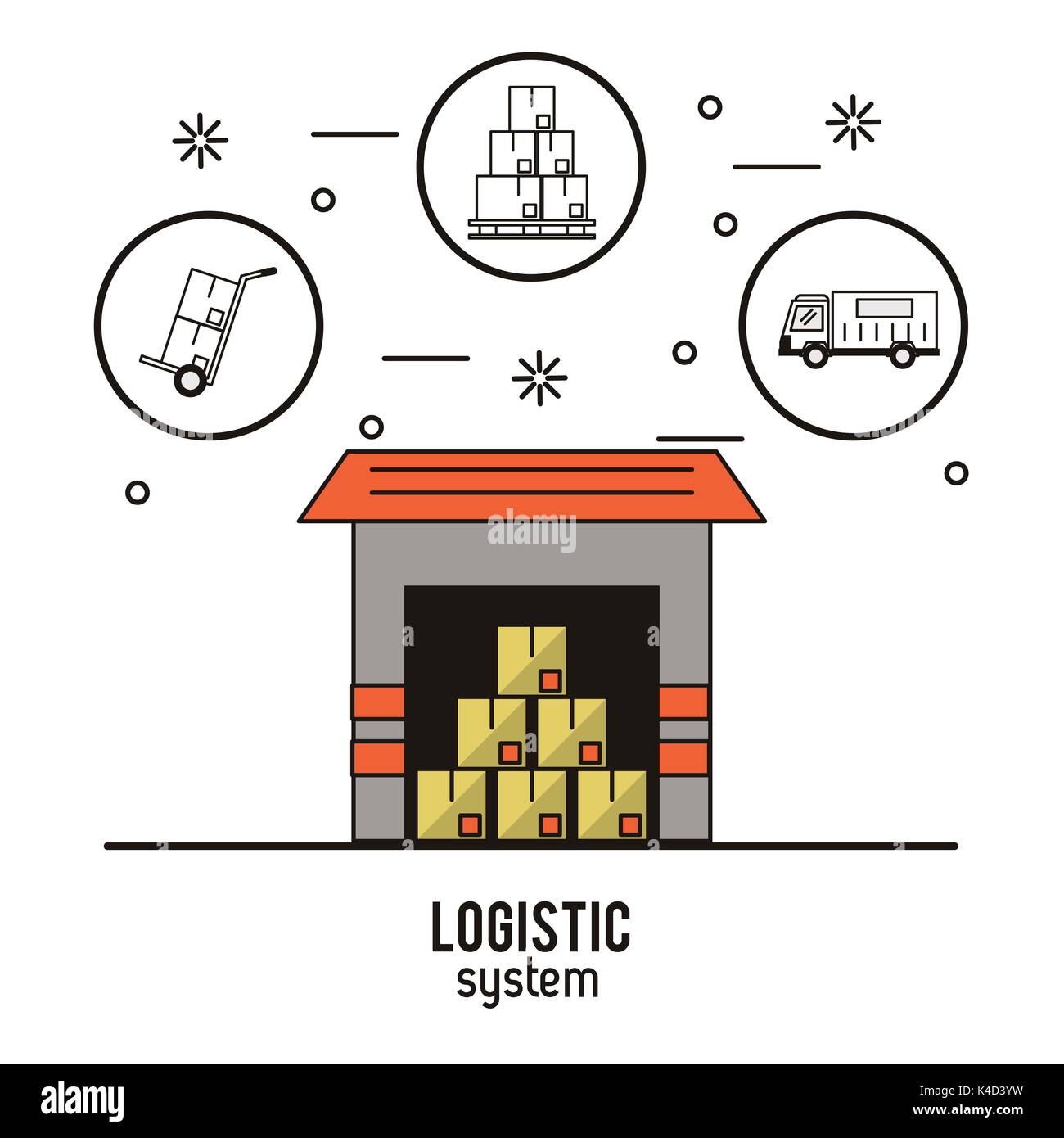 alamy

LOGISTIC
system

alamy

Image ID: K4D3YW
www.alamy.com