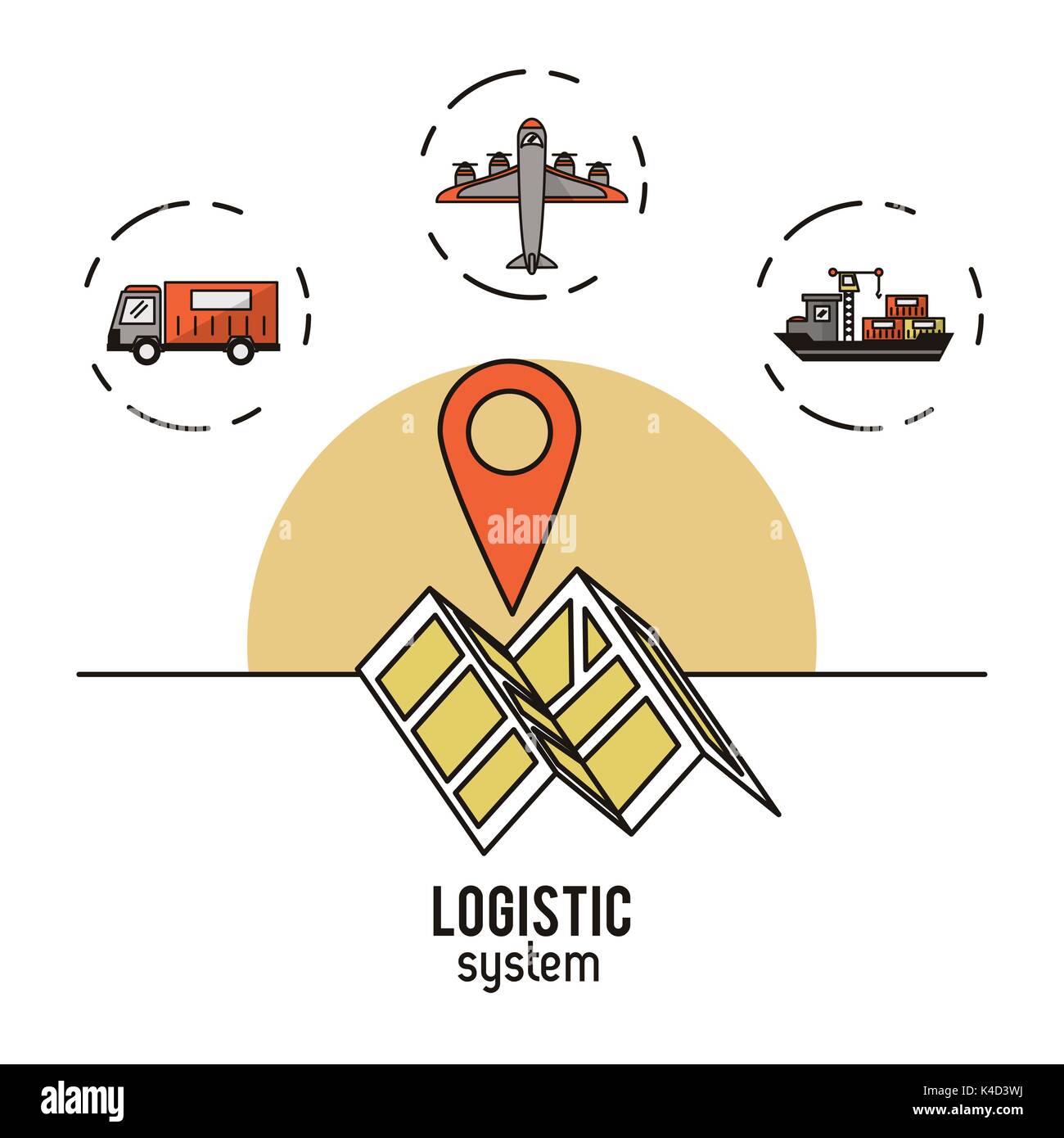 alamy

LOGISTIC
system

alamy

Image ID: K4D3WJ
www.alamy.com