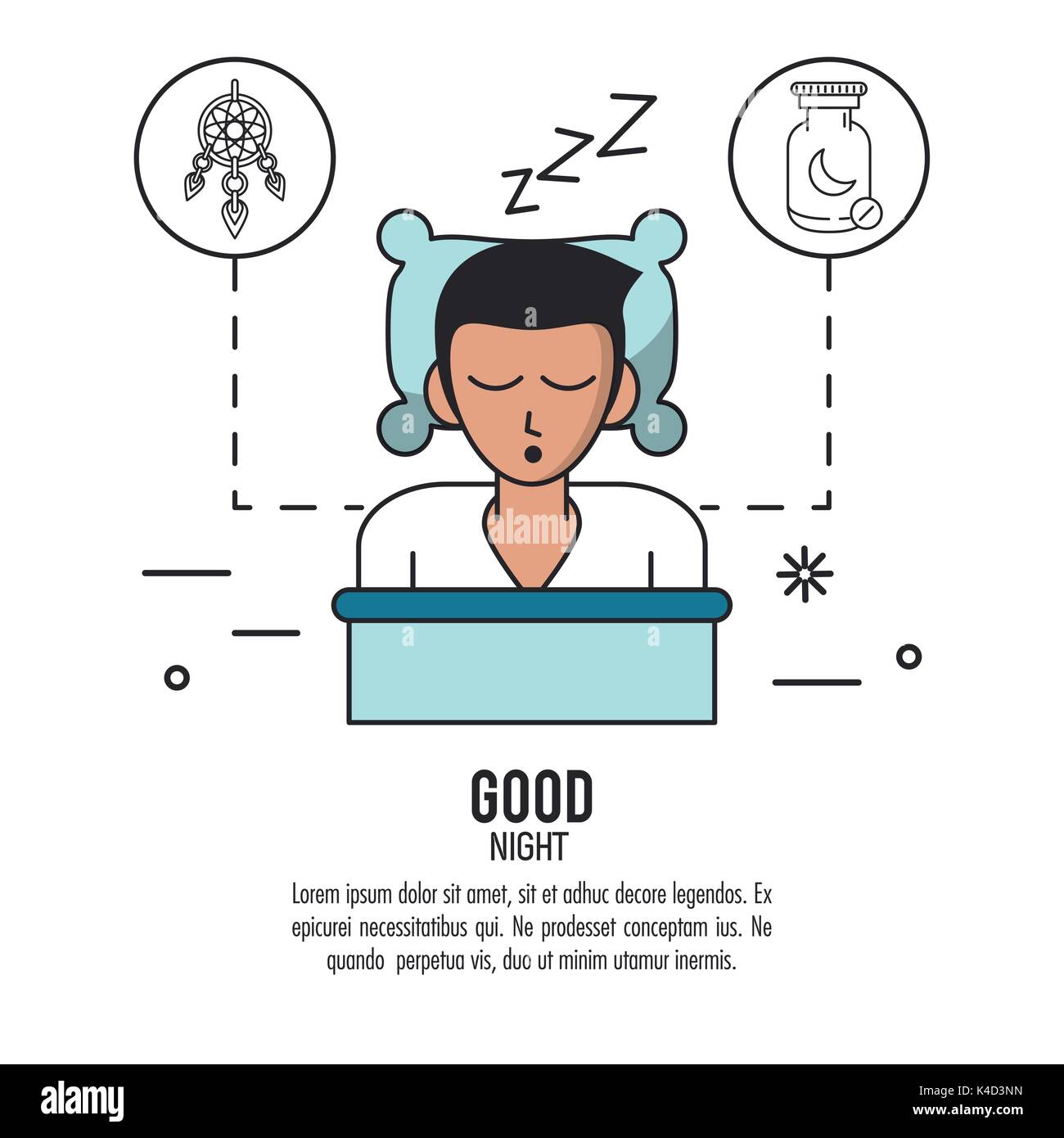 ZZZZ

alamy

GOOD
NIGHT

Lorem ipsum dolor sit amet, sit et adhuc decore legendos. Ex epicurei necessitatibus qui. Ne prodesset conceptam ius. Ne quando perpetua vis, duo ut minim utamur inermis.

alamy

Image ID: K4D3NN
www.alamy.com