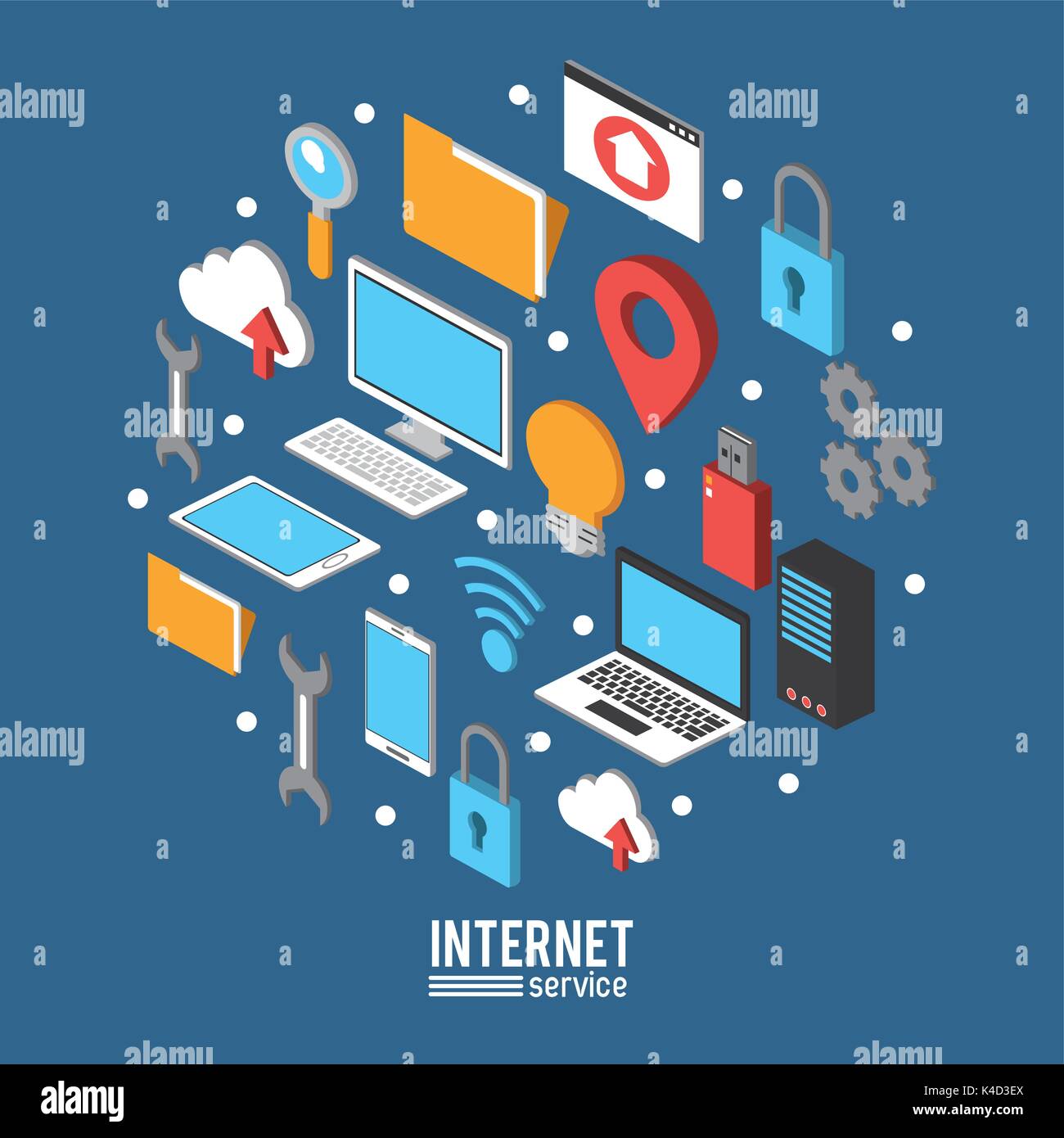 alamy alamy

alamy alamy

alamy

alamy alamy

INTERNET
service

alamy alamy

alamy

K4D3EX
www.alamy.com