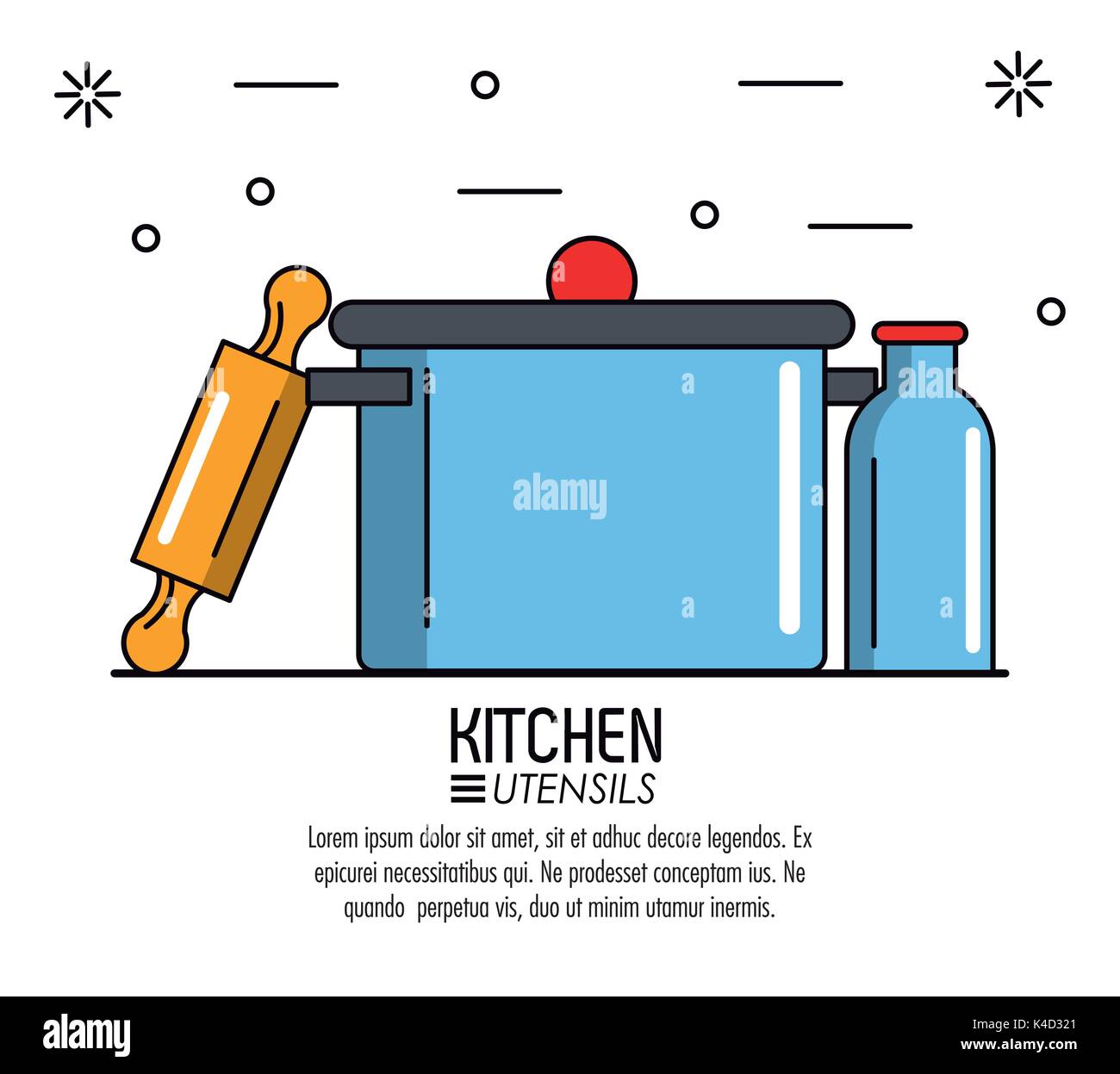 alamy

KITCHEN
UTENSILS

Lorem ipsum dolor sit amet, sit et adhuc decore legendos. Ex epicurei necessitatibus qui. Ne prodesset conceptam ius. Ne quando perpetua vis, duo ut minim utamur inermis.

alamy

Image ID: K4D321
www.alamy.com