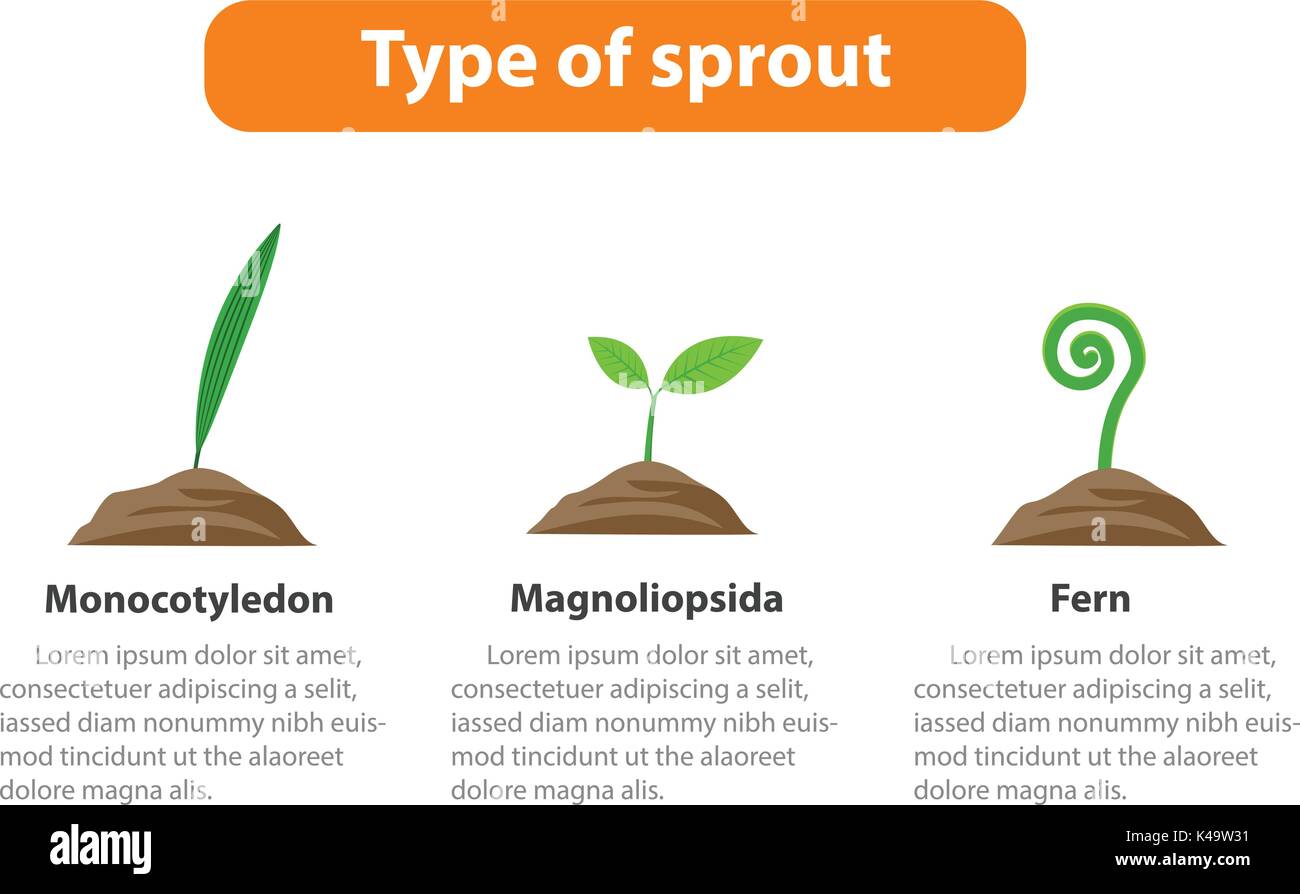 Type of sprout

Monocotyledon

Lorem ipsum dolor sit amet, consectetuer adipiscing a selit, iassed diam nonummy nibh euismod tincidunt ut the alaoreet dolore magna alis.

Magnoliopsida

Lorem ipsum dolor sit amet, consectetuer adipiscing a selit, iassed diam nonummy nibh euismod tincidunt ut the alaoreet dolore magna alis.

Fern

Lorem ipsum dolor sit amet, consectetuer adipiscing a selit, iassed diam nonummy nibh euismod tincidunt ut the alaoreet dolore magna alis.

alamy

Image ID: K49W31
www.alamy.com