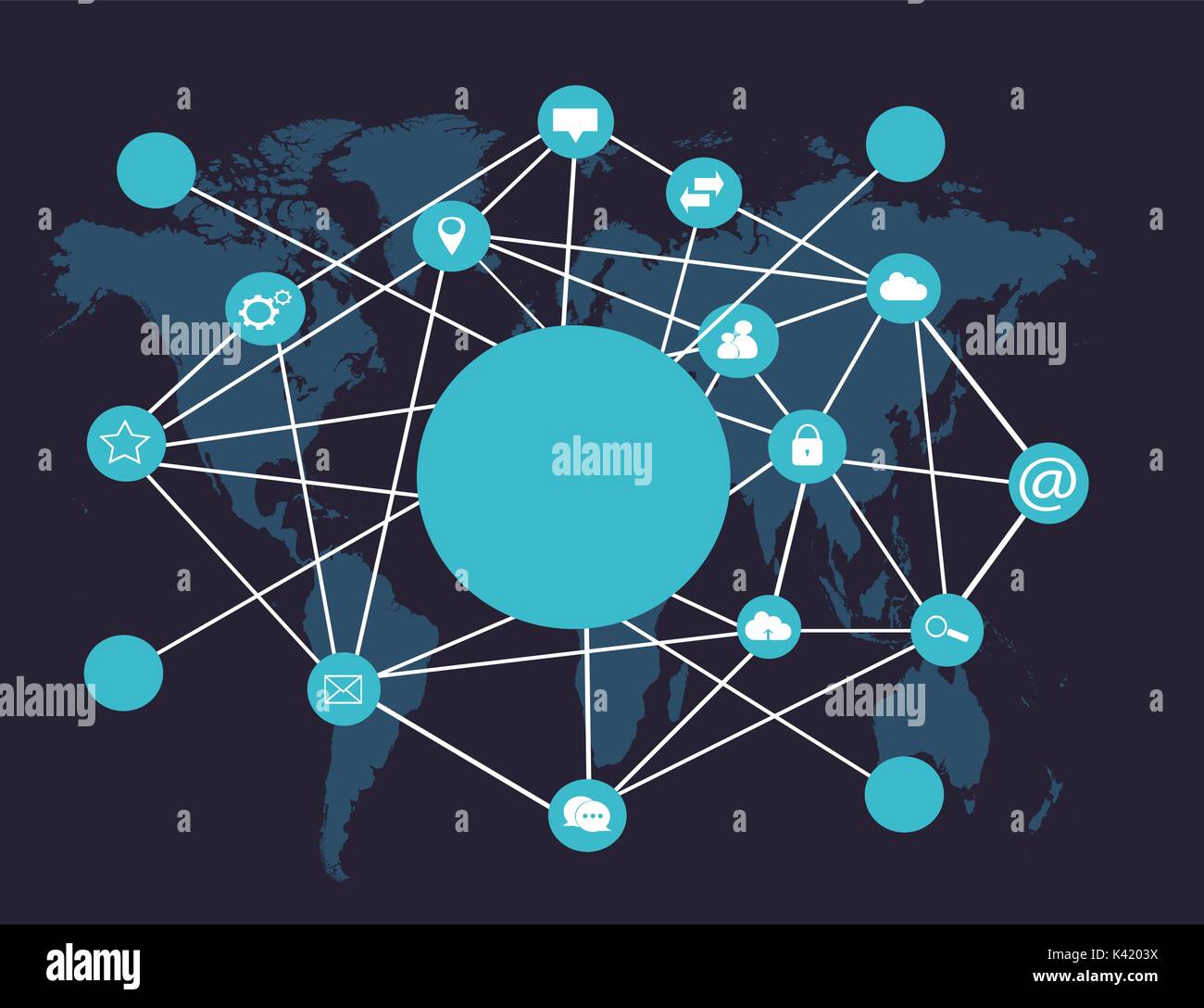 alamy
alamy
alamy
alamy
alamy
@
alamy
K4203X
www.alamy.com