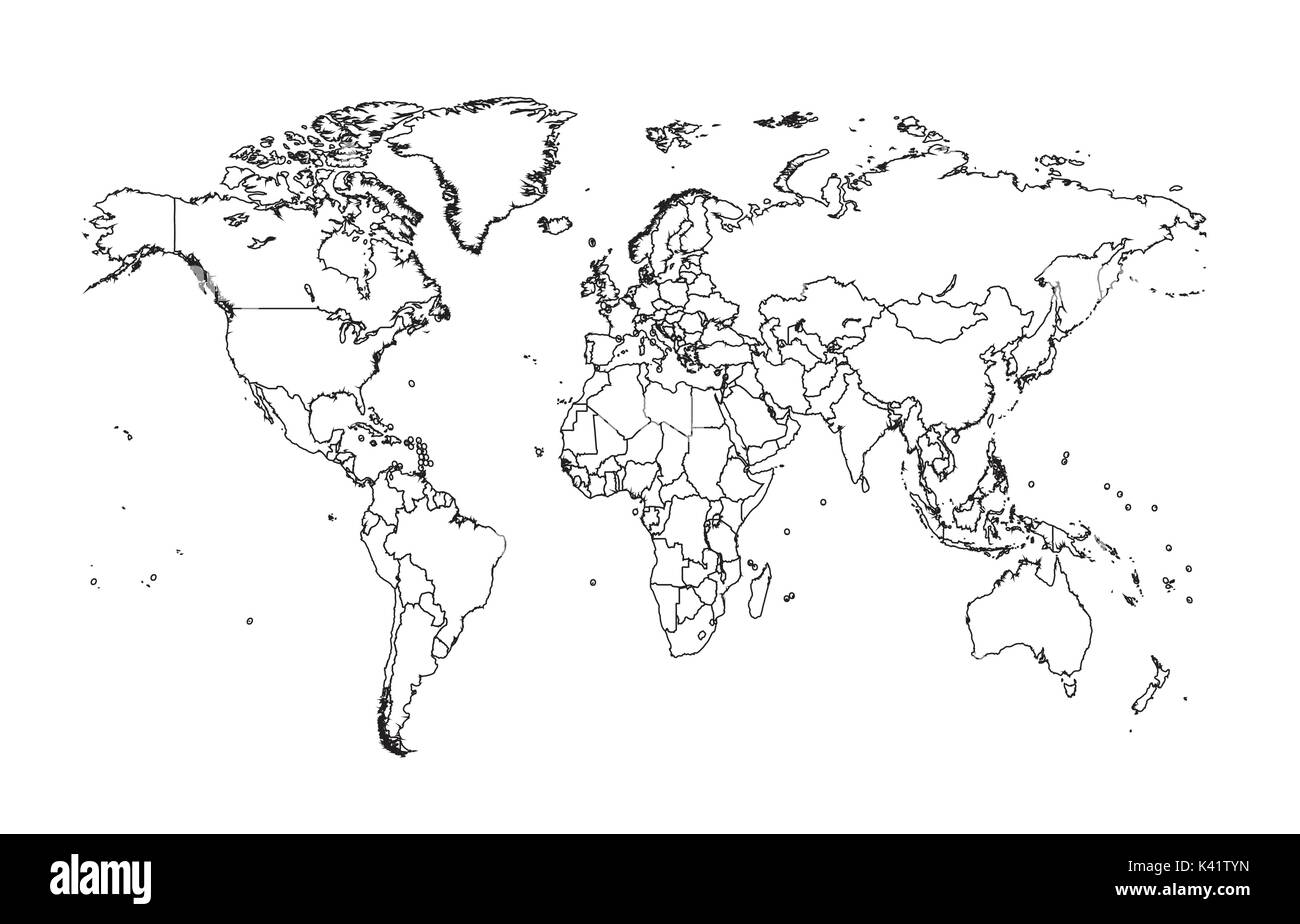 alamy

K41TYN

www.alamy.com