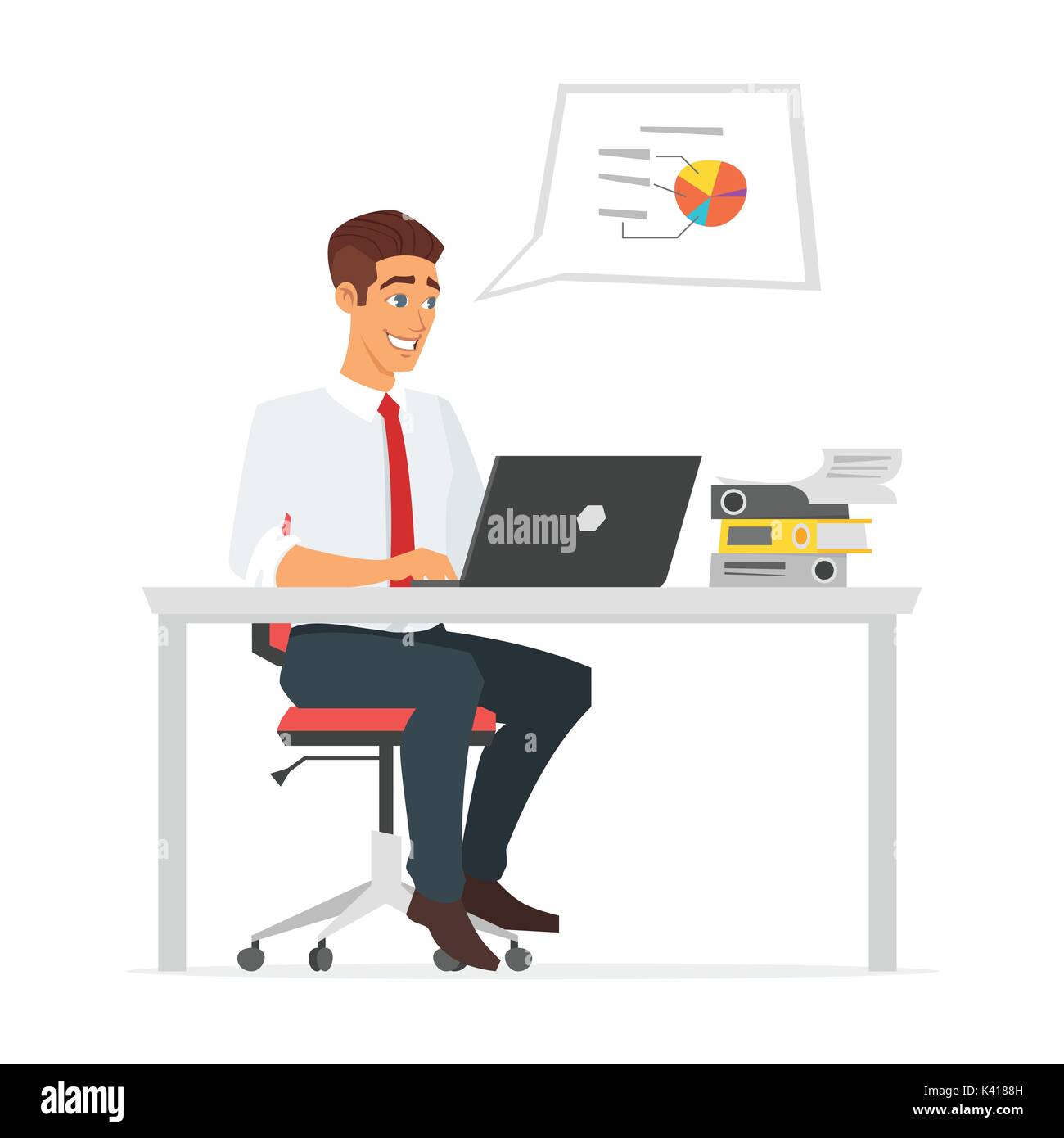 alamy

alamy

Image ID: K4188H
www.alamy.com