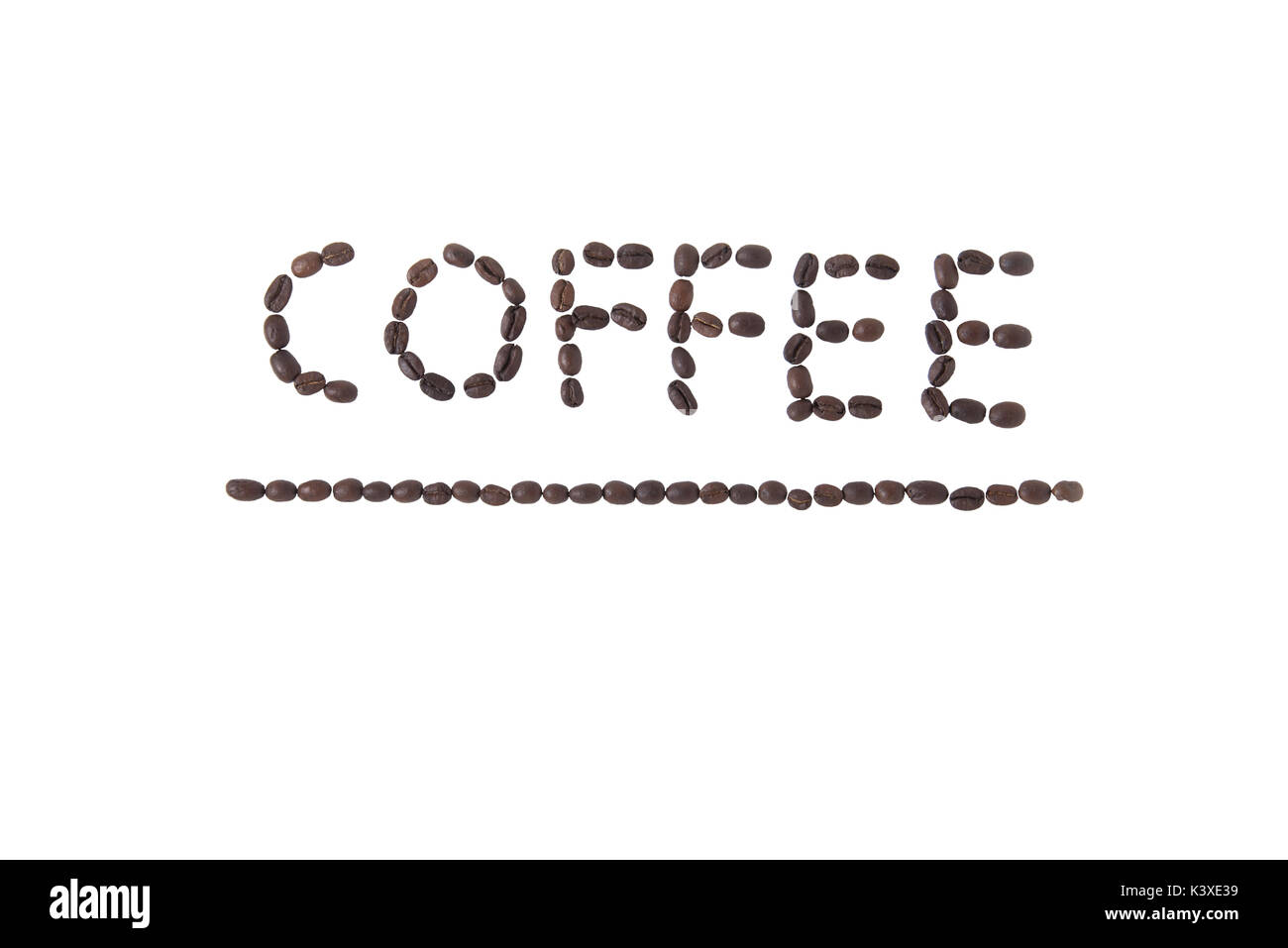 COFFEE

alamy

Image ID: K3XE39
www.alamy.com