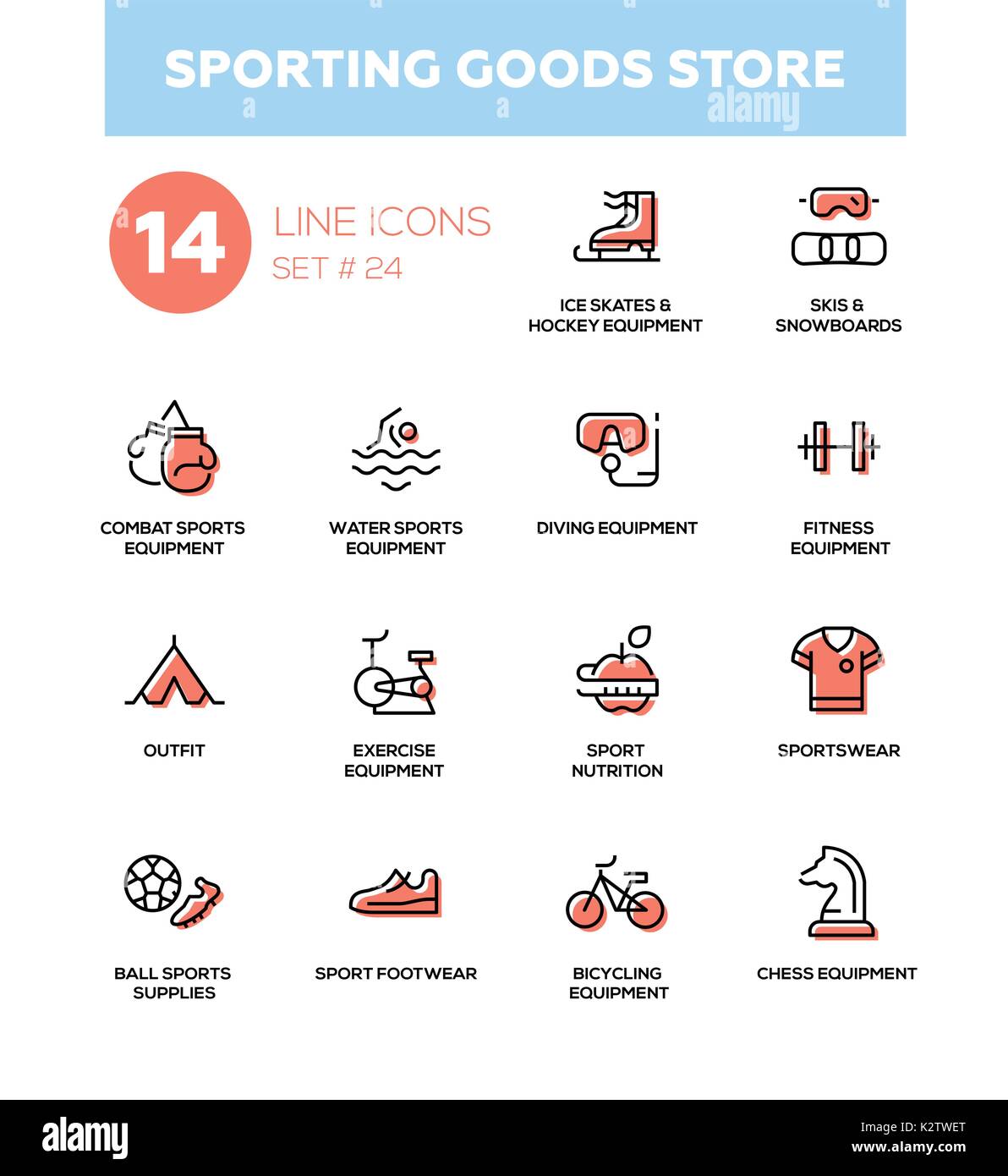 SPORTING GOODS STORE

alamy

14 LINE ICONS
SET # 24

ICE SKATES & HOCKEY EQUIPMENT

SKIS & SNOWBOARDS

COMBAT SPORTS EQUIPMENT

WATER SPORTS EQUIPMENT

DIVING EQUIPMENT

FITNESS EQUIPMENT

OUTFIT

EXERCISE EQUIPMENT

SPORT NUTRITION

SPORTSWEAR

BALL SPORTS SUPPLIES

SPORT FOOTWEAR

BICYCLING EQUIPMENT

CHESS EQUIPMENT

alamy

Image ID: K2TWET
www.alamy.com