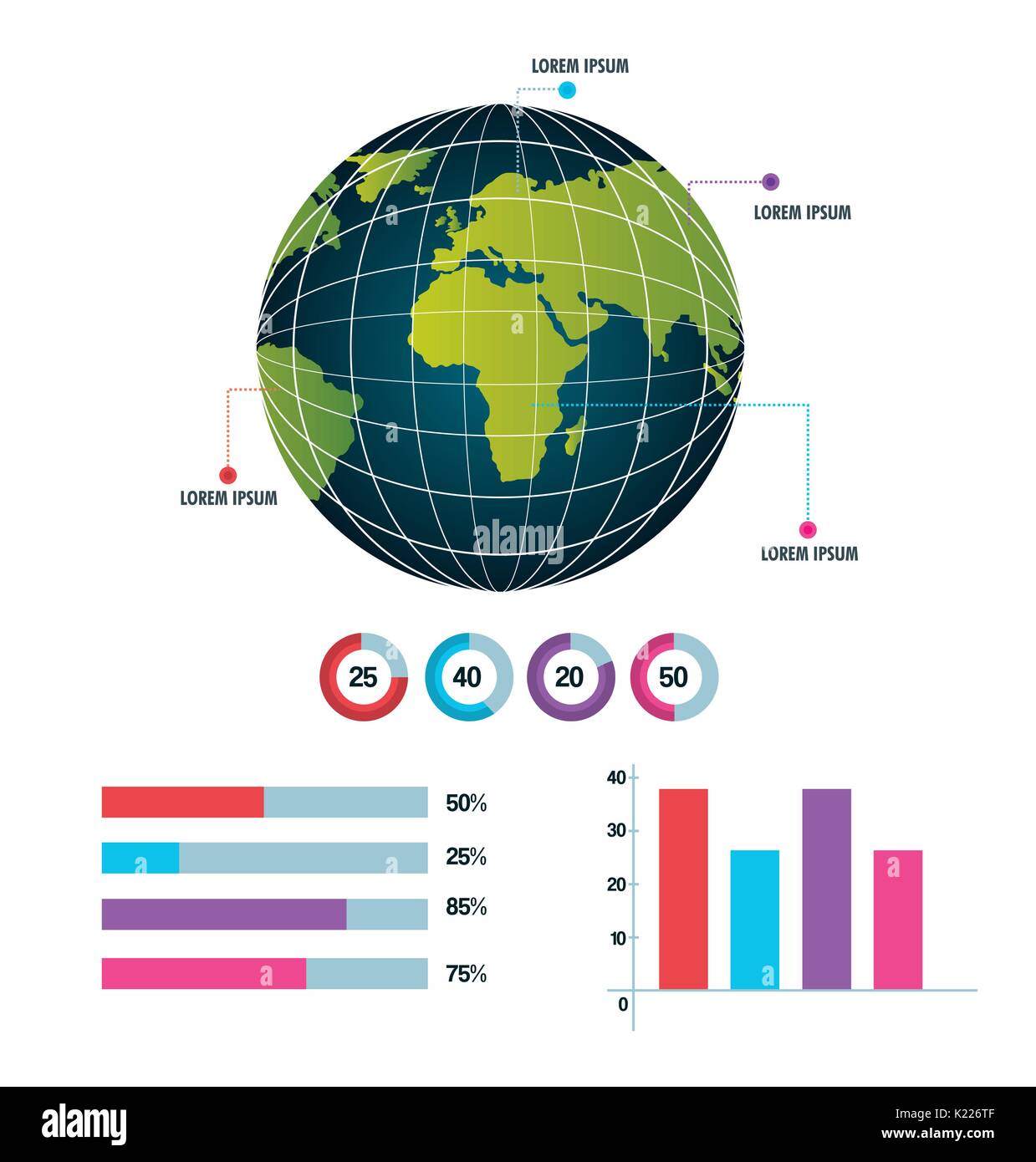 LOREM IPSUM

LOREM IPSUM

LOREM IPSUM

LOREM IPSUM

alamy

25 40 20 50

50%

25%

85%

75%

40
30
20
10
0

alamy
Image ID: K226TF
www.alamy.com