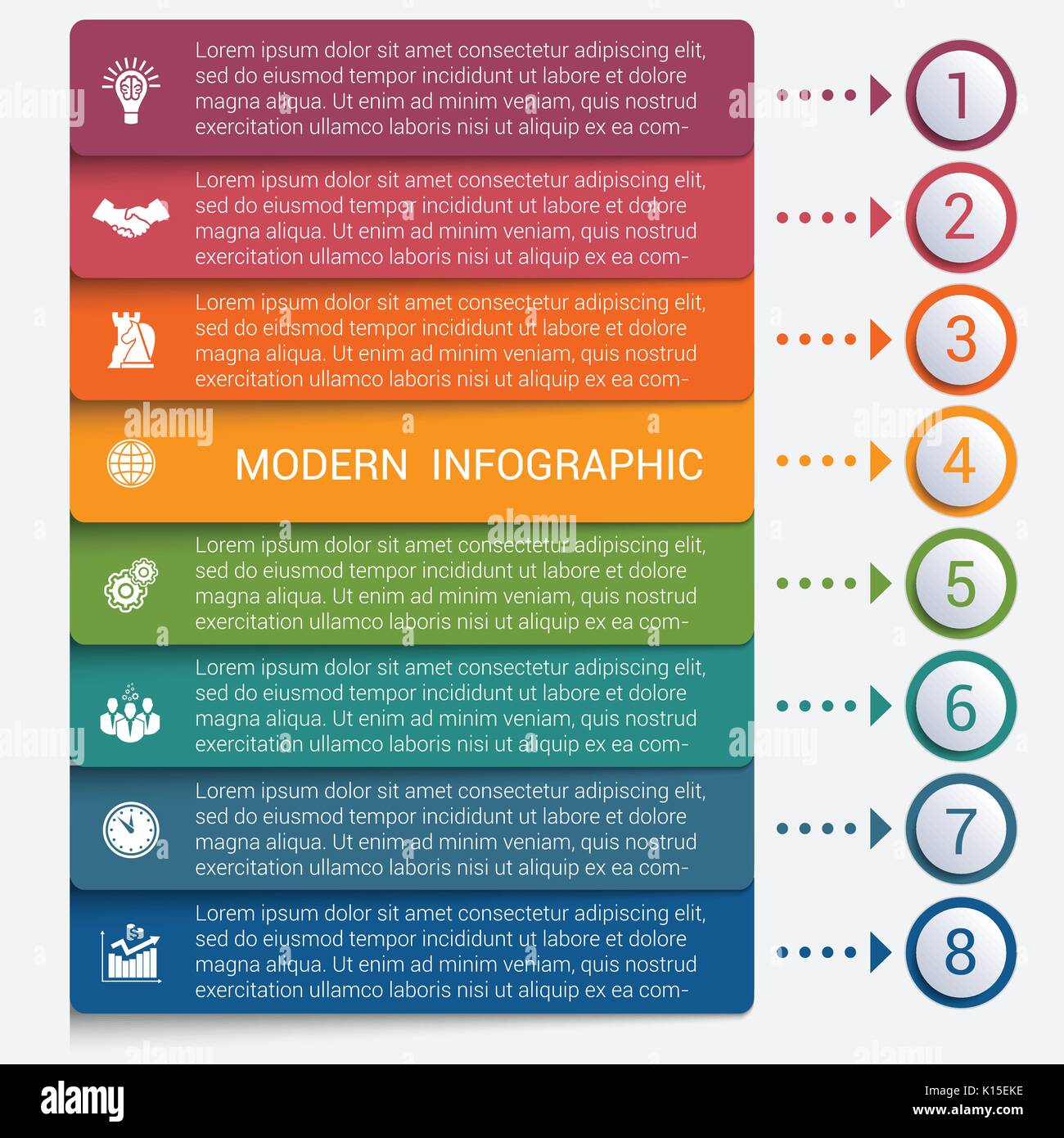 Lorem ipsum dolor sit amet consectetur adipiscing elit, sed do eiusmod tempor incididunt ut labore et dolore magna aliqua. Ut enim ad minim veniam, quis nostrud exercitation ullamco laboris nisi ut aliquip ex ea com-

1

Lorem ipsum dolor sit amet consectetur adipiscing elit, sed do eiusmod tempor incididunt ut labore et dolore magna aliqua. Ut enim ad minim veniam, quis nostrud exercitation ullamco laboris nisi ut aliquip ex ea com-

2

Lorem ipsum dolor sit amet consectetur adipiscing elit, sed do eiusmod tempor incididunt ut labore et dolore magna aliqua. Ut enim ad minim veniam, quis nostrud exercitation ullamco laboris nisi ut aliquip ex ea com-

3

MODERN INFOGRAPHIC

4

Lorem ipsum dolor sit amet consectetur adipiscing elit, sed do eiusmod tempor incididunt ut labore et dolore magna aliqua. Ut enim ad minim veniam, quis nostrud exercitation ullamco laboris nisi ut aliquip ex ea com-

5

Lorem ipsum dolor sit amet consectetur adipiscing elit, sed do eiusmod tempor incididunt ut labore et dolore magna aliqua. Ut enim ad minim veniam, quis nostrud exercitation ullamco laboris nisi ut aliquip ex ea com-

6

Lorem ipsum dolor sit amet consectetur adipiscing elit, sed do eiusmod tempor incididunt ut labore et dolore magna aliqua. Ut enim ad minim veniam, quis nostrud exercitation ullamco laboris nisi ut aliquip ex ea com-

7

Lorem ipsum dolor sit amet consectetur adipiscing elit, sed do eiusmod tempor incididunt ut labore et dolore magna aliqua. Ut enim ad minim veniam, quis nostrud exercitation ullamco laboris nisi ut aliquip ex ea com-

8

alamy

Image ID: K15EKE
www.alamy.com