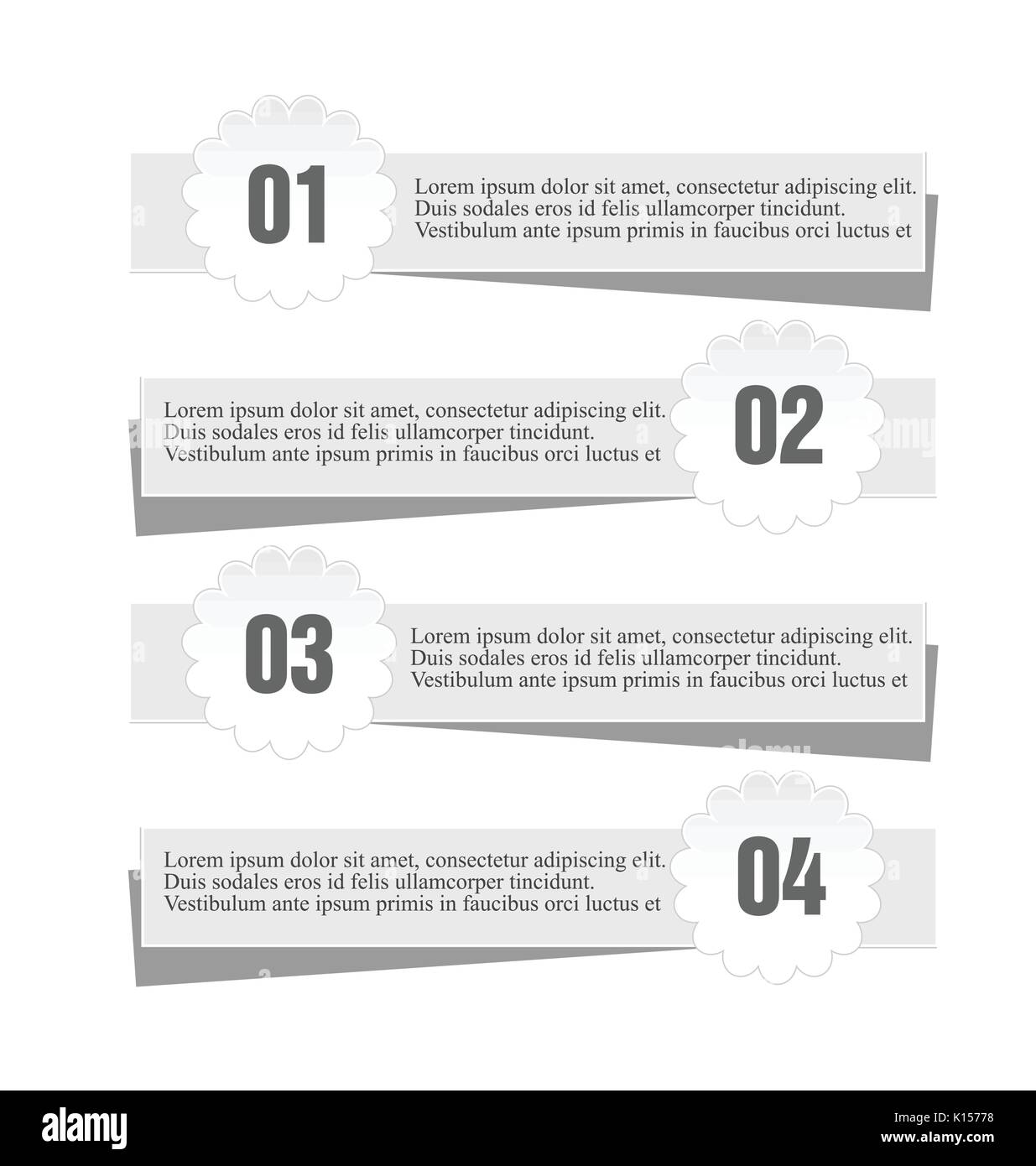 01

Lorem ipsum dolor sit amet, consectetur adipiscing elit. Duis sodales eros id felis ullamcorper tincidunt. Vestibulum ante ipsum primis in faucibus orci luctus et

Lorem ipsum dolor sit amet, consectetur adipiscing elit. Duis sodales eros id felis ullamcorper tincidunt. Vestibulum ante ipsum primis in faucibus orci luctus et

02

03

Lorem ipsum dolor sit amet, consectetur adipiscing elit. Duis sodales eros id felis ullamcorper tincidunt. Vestibulum ante ipsum primis in faucibus orci luctus et

Lorem ipsum dolor sit amet, consectetur adipiscing elit. Duis sodales eros id felis ullamcorper tincidunt. Vestibulum ante ipsum primis in faucibus orci luctus et

04

alamy

Image ID: K15778
www.alamy.com