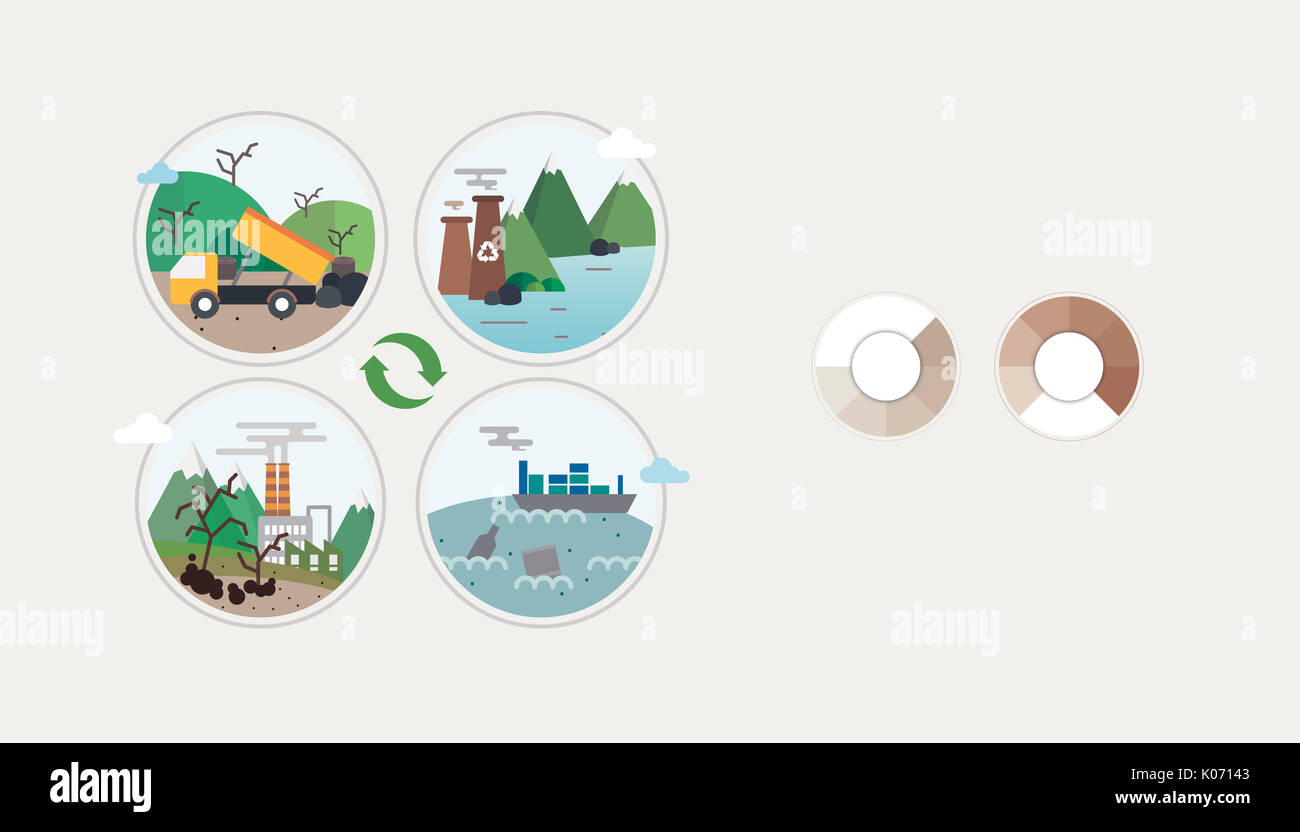 alamy
alamy
alamy
alamy
alamy

alamy
K07143
www.alamy.com