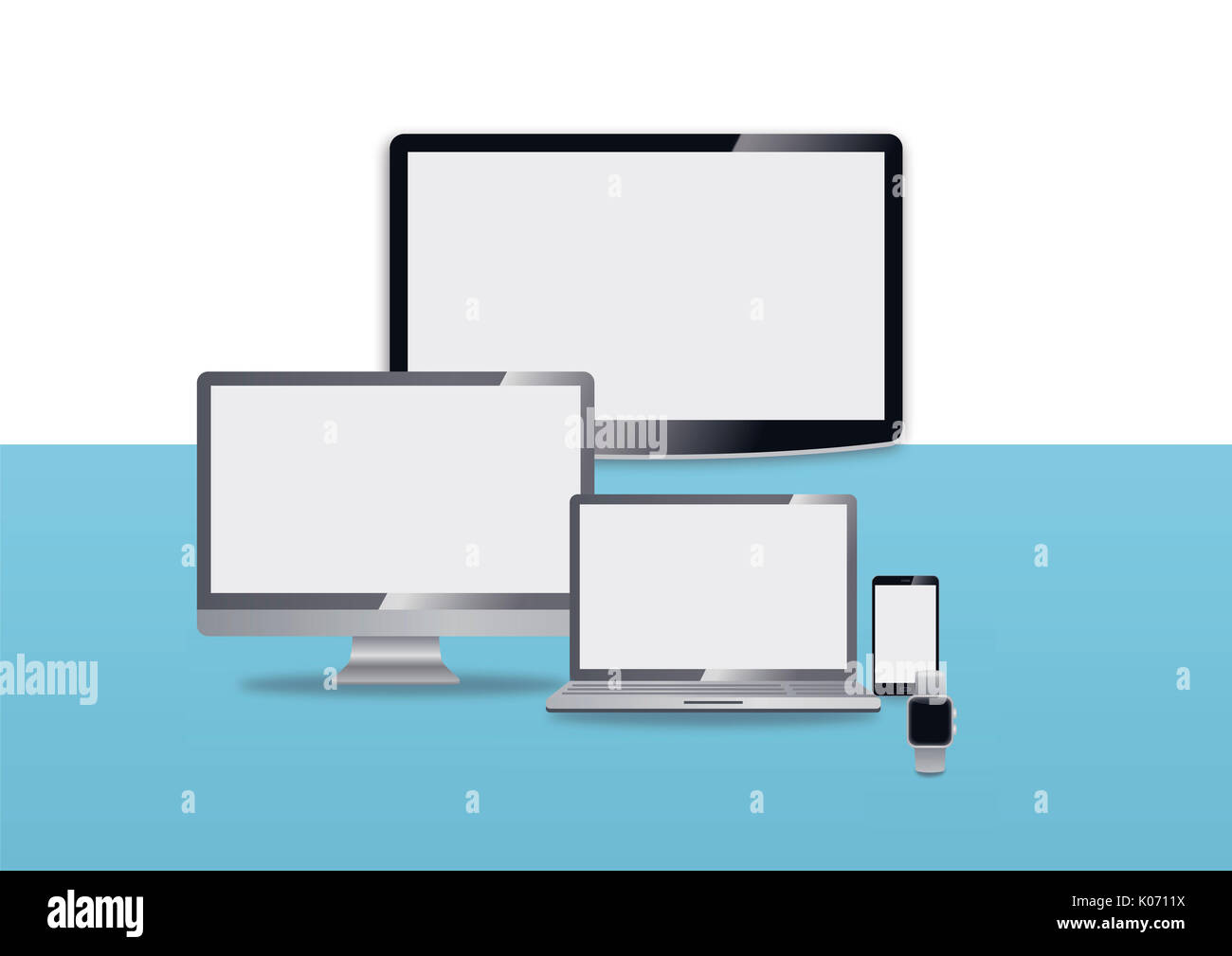 alamy
alamy
alamy
alamy
K0711X
www.alamy.com