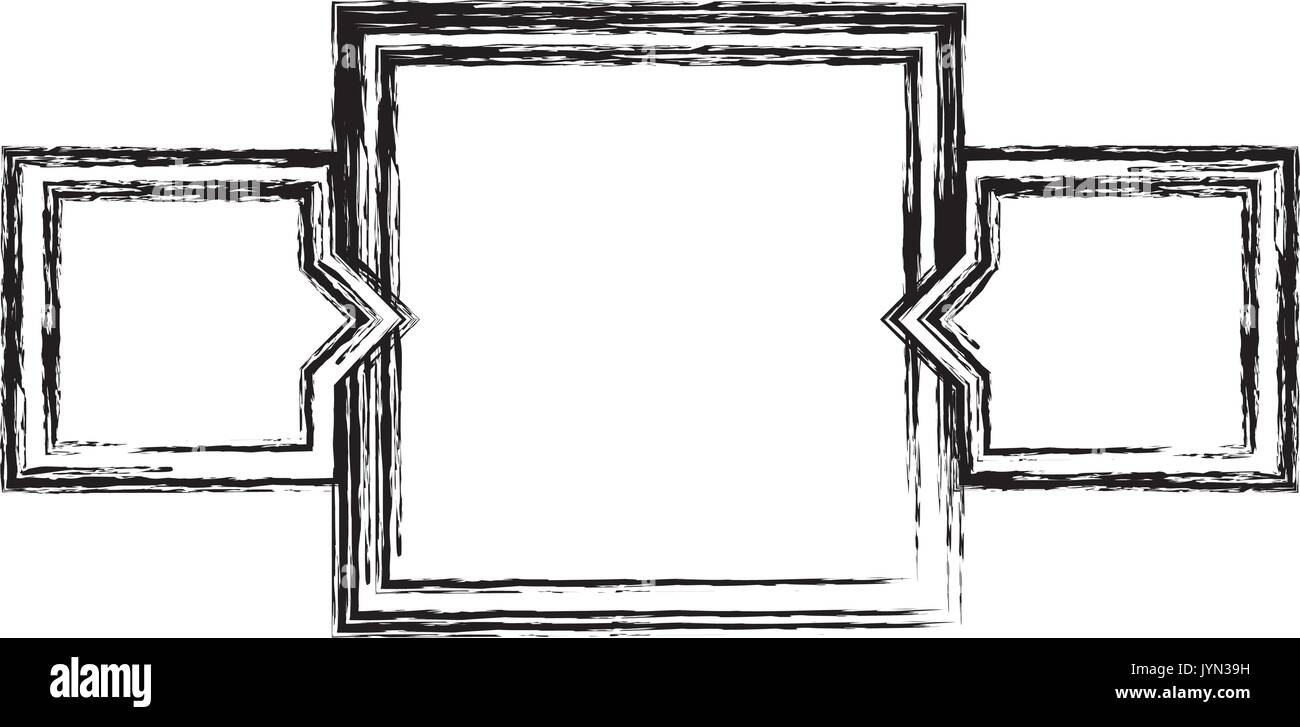 alamy

JYN39H
www.alamy.com