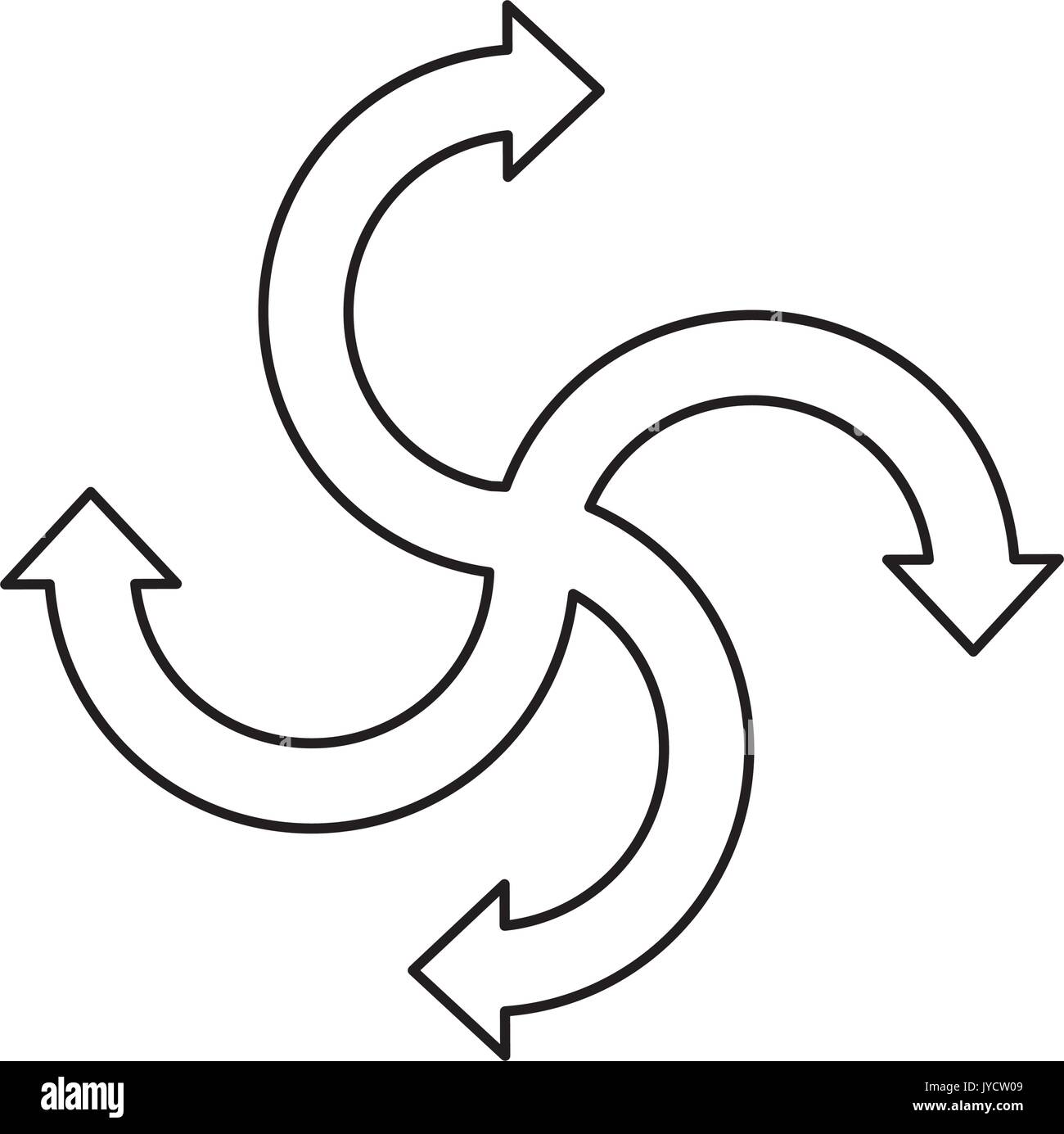 alamy

Image ID: JYCW09
www.alamy.com