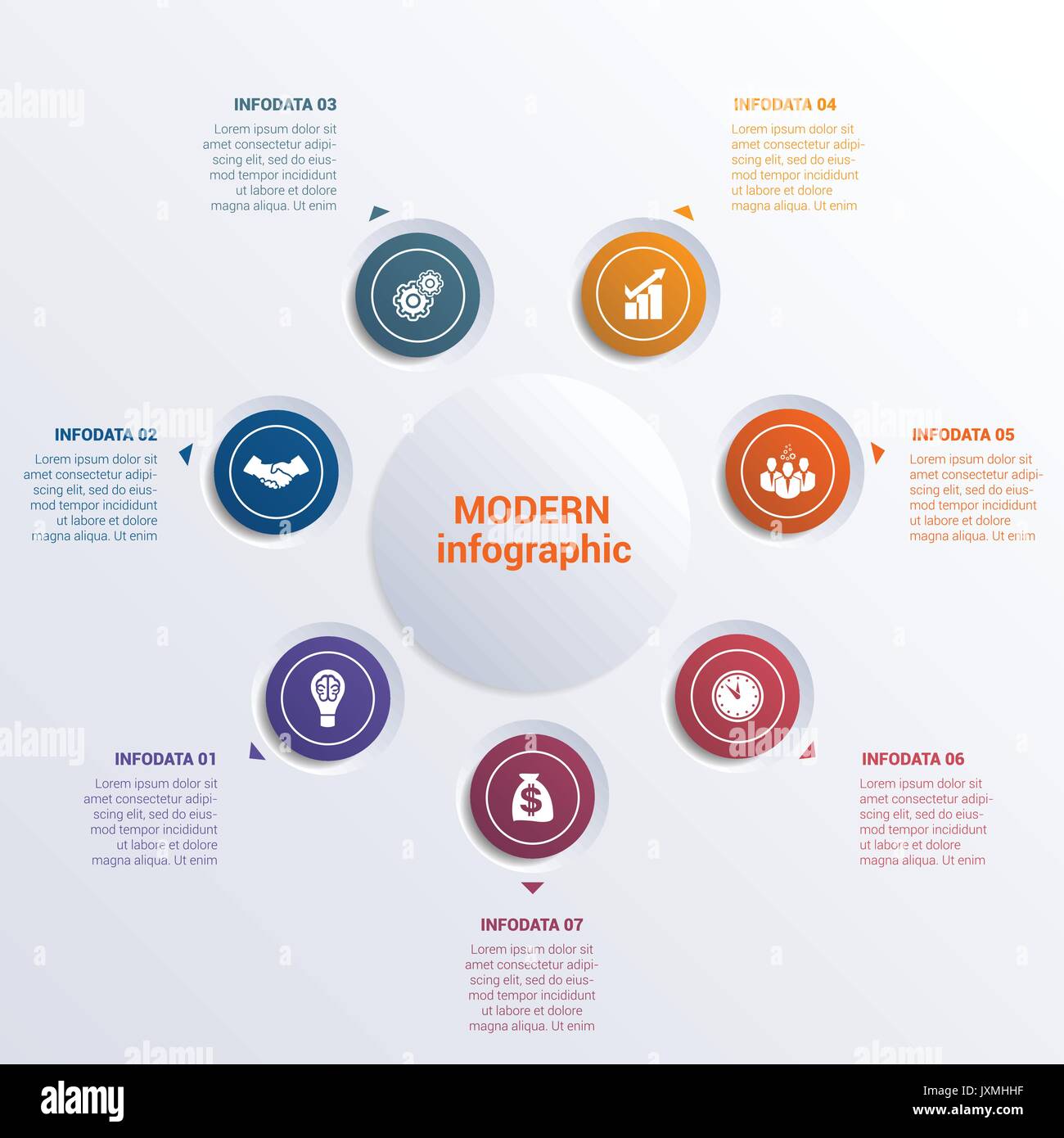 INFODATA 03

Lorem ipsum dolor sit amet consectetur adipiscing elit, sed do eiusmod tempor incididunt ut labore et dolore magna aliqua. Ut enim

INFODATA 04

Lorem ipsum dolor sit amet consectetur adipiscing elit, sed do eiusmod tempor incididunt ut labore et dolore magna aliqua. Ut enim

INFODATA 02

Lorem ipsum dolor sit amet consectetur adipiscing elit, sed do eiusmod tempor incididunt ut labore et dolore magna aliqua. Ut enim

MODERN infographic

INFODATA 05

Lorem ipsum dolor sit amet consectetur adipiscing elit, sed do eiusmod tempor incididunt ut labore et dolore magna aliqua. Ut enim

INFODATA 01

Lorem ipsum dolor sit amet consectetur adipiscing elit, sed do eiusmod tempor incididunt ut labore et dolore magna aliqua. Ut enim

INFODATA 06

Lorem ipsum dolor sit amet consectetur adipiscing elit, sed do eiusmod tempor incididunt ut labore et dolore magna aliqua. Ut enim

INFODATA 07

Lorem ipsum dolor sit amet consectetur adipiscing elit, sed do eiusmod tempor incididunt ut labore et dolore magna aliqua. Ut enim

alamy

JXMHHF
www.alamy.com