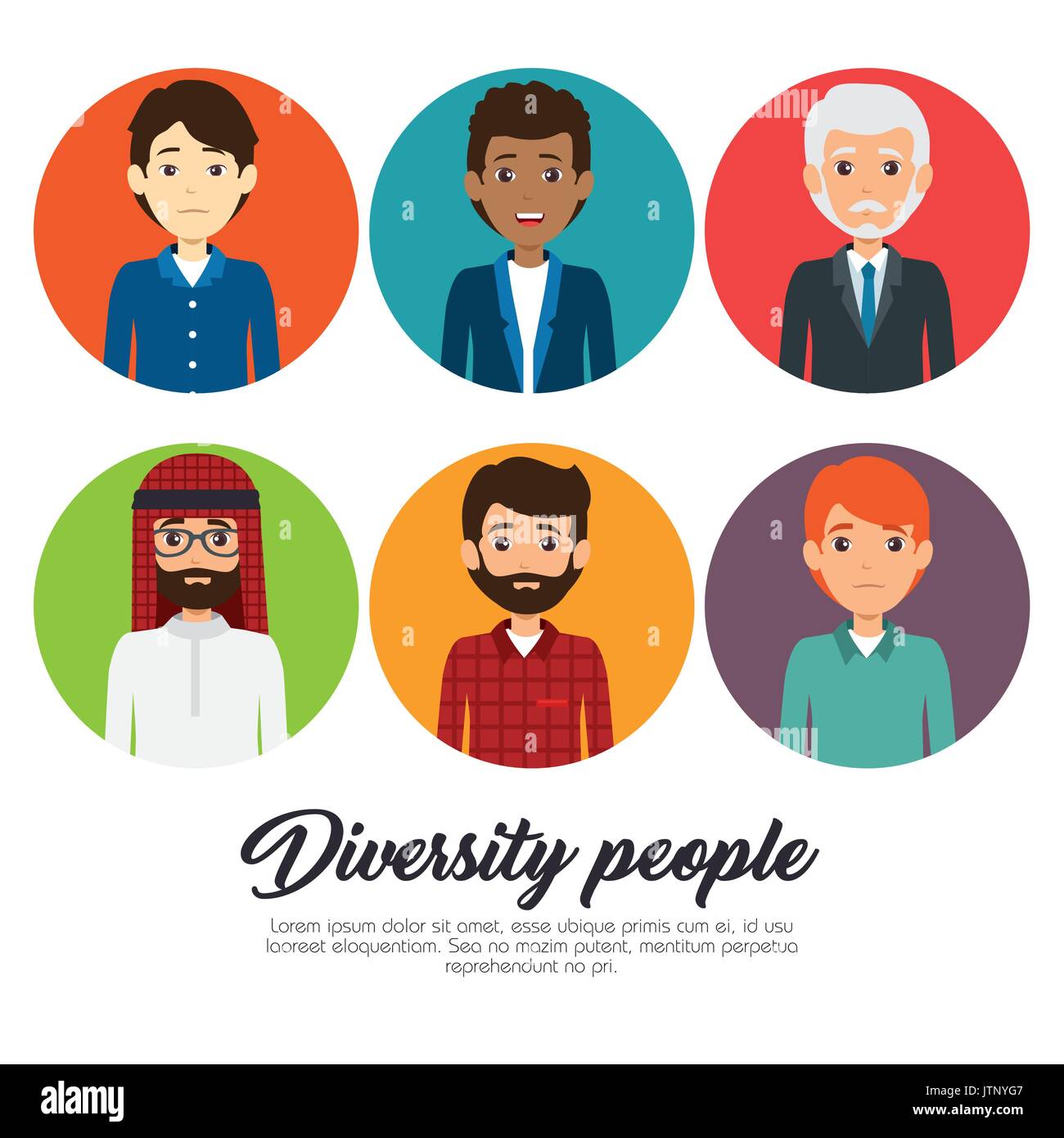 Diversity people

Lorem ipsum dolor sit amet, esse ubique primis cum ei, id usu laoreet eloquentiam. Sea no mazim putent, mentitum perpetua reprehendunt no pri.

alamy

Image ID: JTNYG7
www.alamy.com