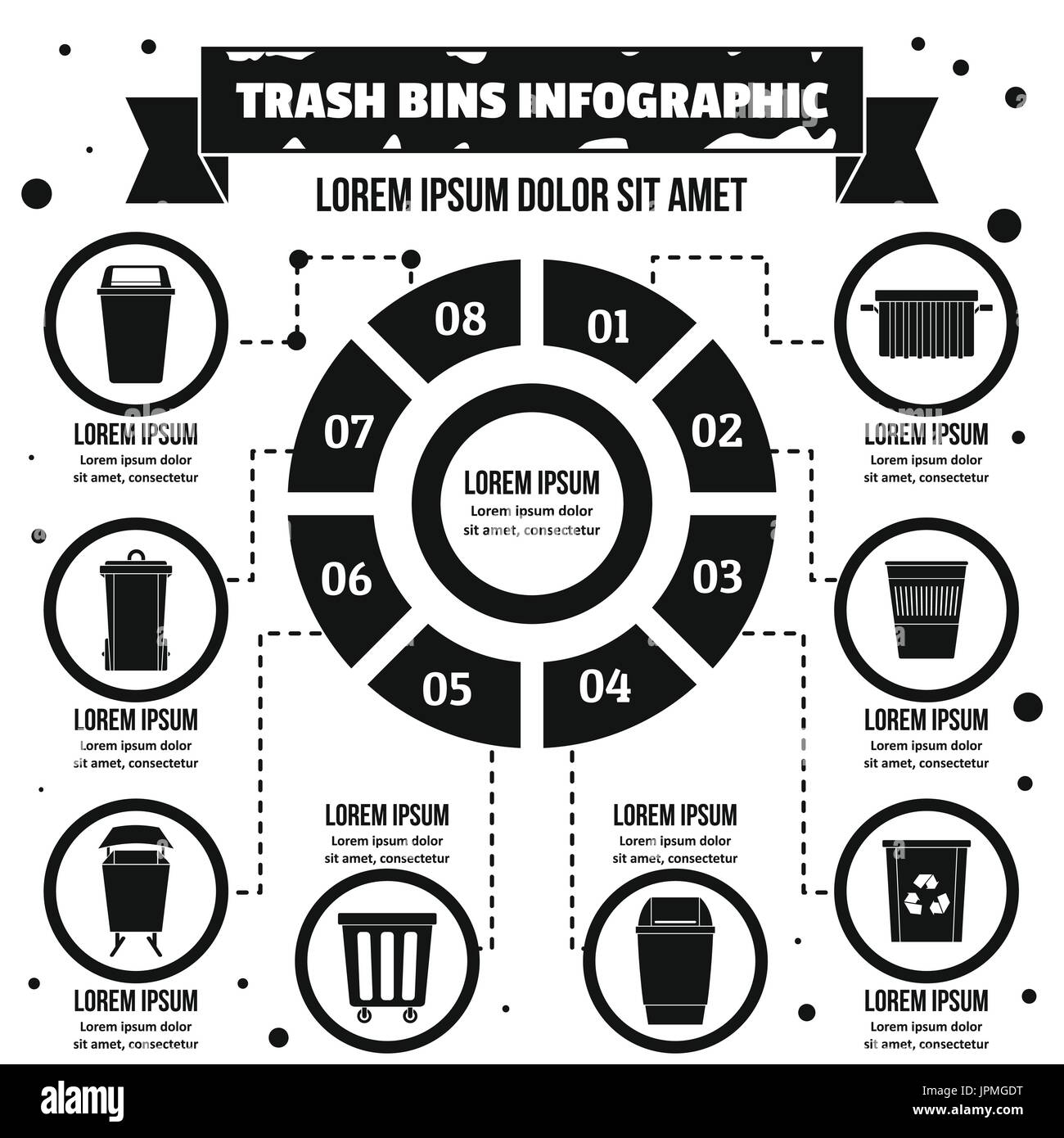 TRASH BINS INFOGRAPHIC

LOREM IPSUM DOLOR SIT AMET

08

01

07

02

LOREM IPSUM
Lorem ipsum dolor sit amet, consectetur

06

03

05

04

LOREM IPSUM
Lorem ipsum dolor sit amet, consectetur

LOREM IPSUM
Lorem ipsum dolor sit amet, consectetur

LOREM IPSUM
Lorem ipsum dolor sit amet, consectetur

LOREM IPSUM
Lorem ipsum dolor sit amet, consectetur

LOREM IPSUM
Lorem ipsum dolor sit amet, consectetur

LOREM IPSUM
Lorem ipsum dolor sit amet, consectetur

LOREM IPSUM
Lorem ipsum dolor sit amet, consectetur

LOREM IPSUM
Lorem ipsum dolor sit amet, consectetur

alamy

Image ID: JPMGDT
www.alamy.com