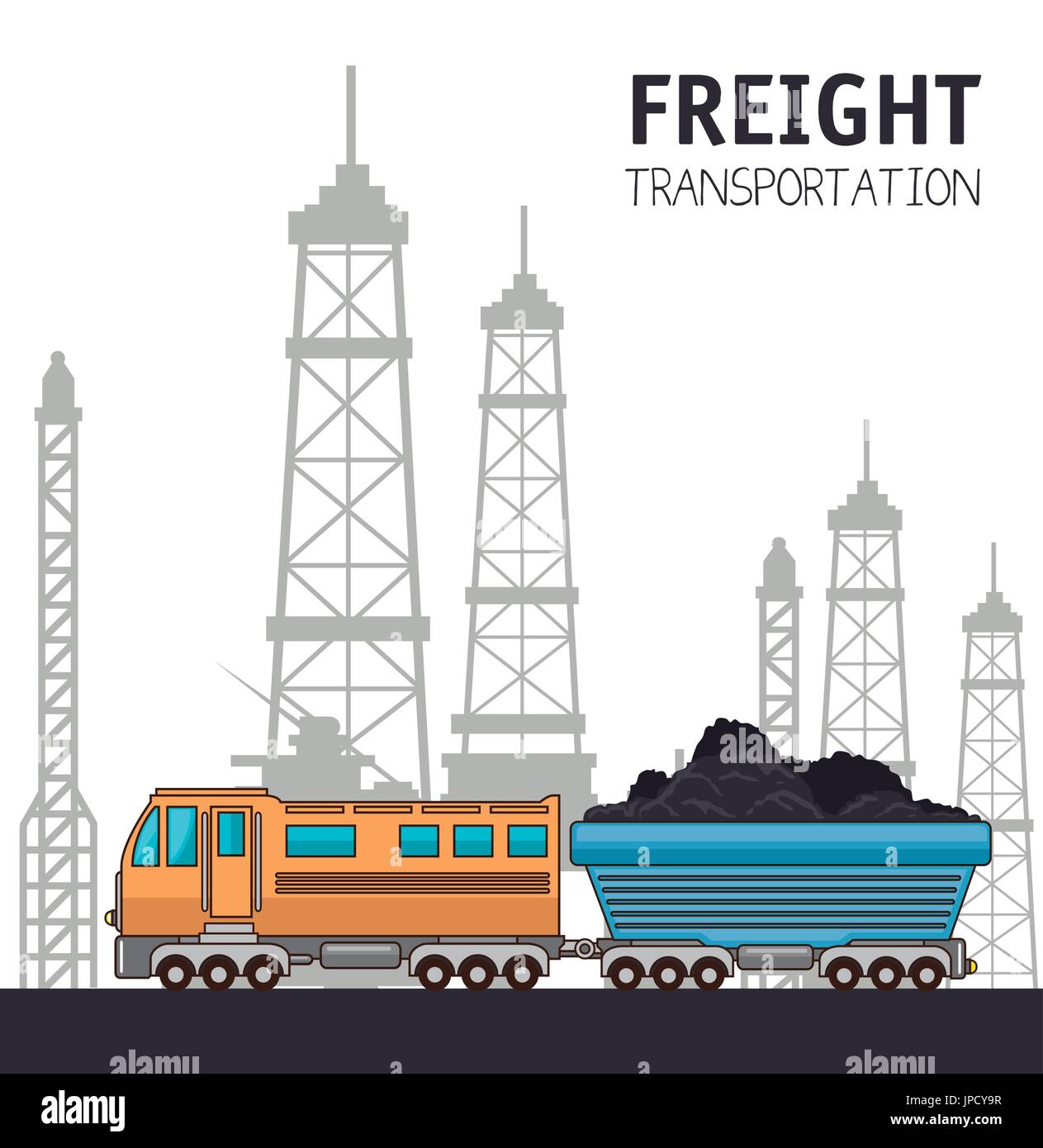 FREIGHT
TRANSPORTATION

alamy a alamy

alamy

Image ID: JPCY9R
www.alamy.com