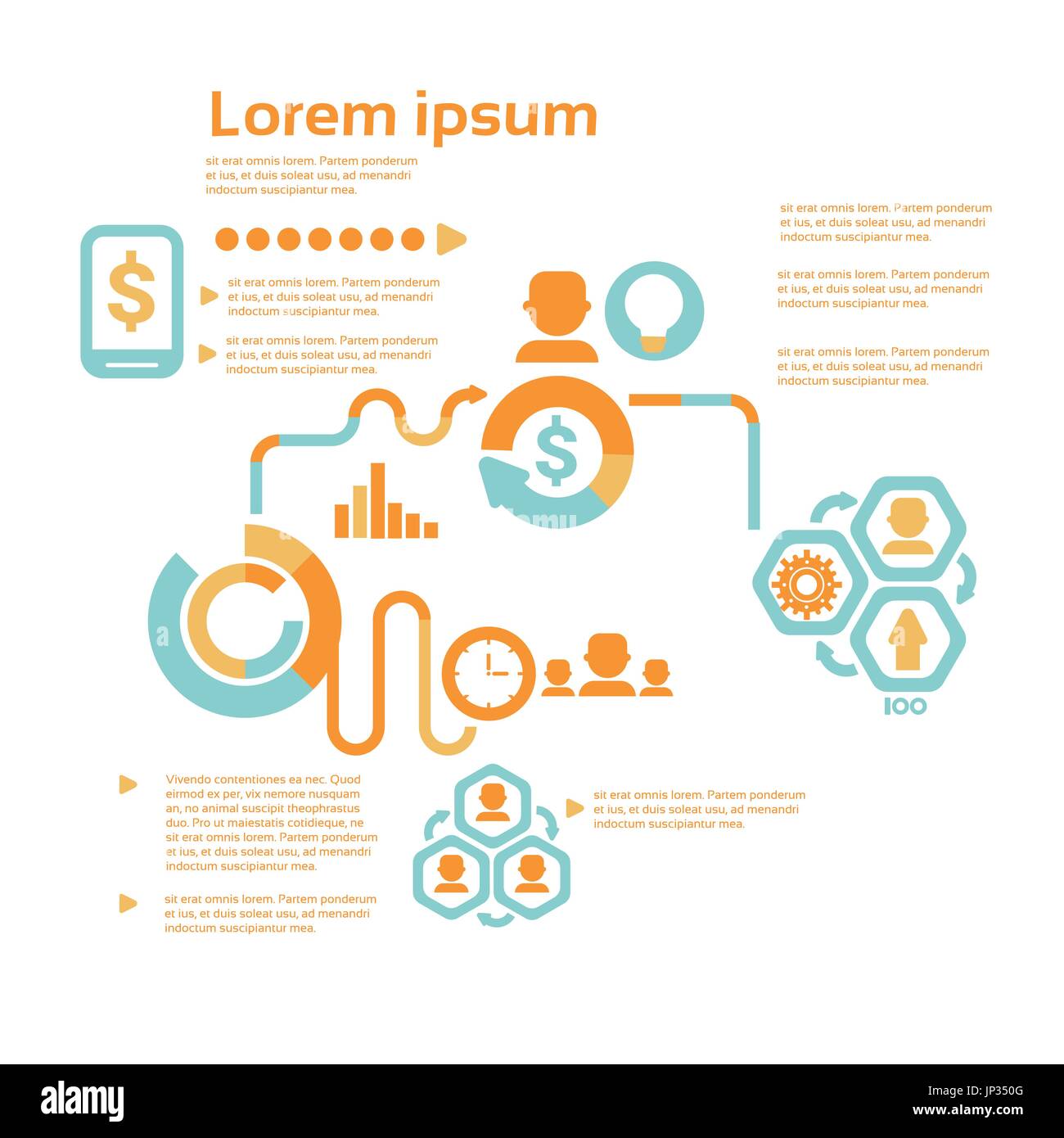 Lorem ipsum

sit erat omnis lorem. Partem ponderum et ius, et duis soleat usu, ad menandri indoctum suscipiantur mea.

$

sit erat omnis lorem. Partem ponderum et ius, et duis soleat usu, ad menandri indoctum suscipiantur mea.

sit erat omnis lorem. Partem ponderum et ius, et duis soleat usu, ad menandri indoctum suscipiantur mea.

sit erat omnis lorem. Partem ponderum et ius, et duis soleat usu, ad menandri indoctum suscipiantur mea.

sit erat omnis lorem. Partem ponderum et ius, et duis soleat usu, ad menandri indoctum suscipiantur mea.

sit erat omnis lorem. Partem ponderum et ius, et duis soleat usu, ad menandri indoctum suscipiantur mea.

$

100

Vivendo contentiones ea nec. Quod eirmod ex per, vix nemore nusquam an, no animal suscipit theophrastus duo. Pro ut maiestatis cotidieque, ne sit erat omnis lorem. Partem ponderum et ius, et duis soleat usu, ad menandri indoctum suscipiantur mea.

sit erat omnis lorem. Partem ponderum et ius, et duis soleat usu, ad menandri indoctum suscipiantur mea.

sit erat omnis lorem. Partem ponderum et ius, et duis soleat usu, ad menandri indoctum suscipiantur mea.

alamy

Image ID: JP350G
www.alamy.com