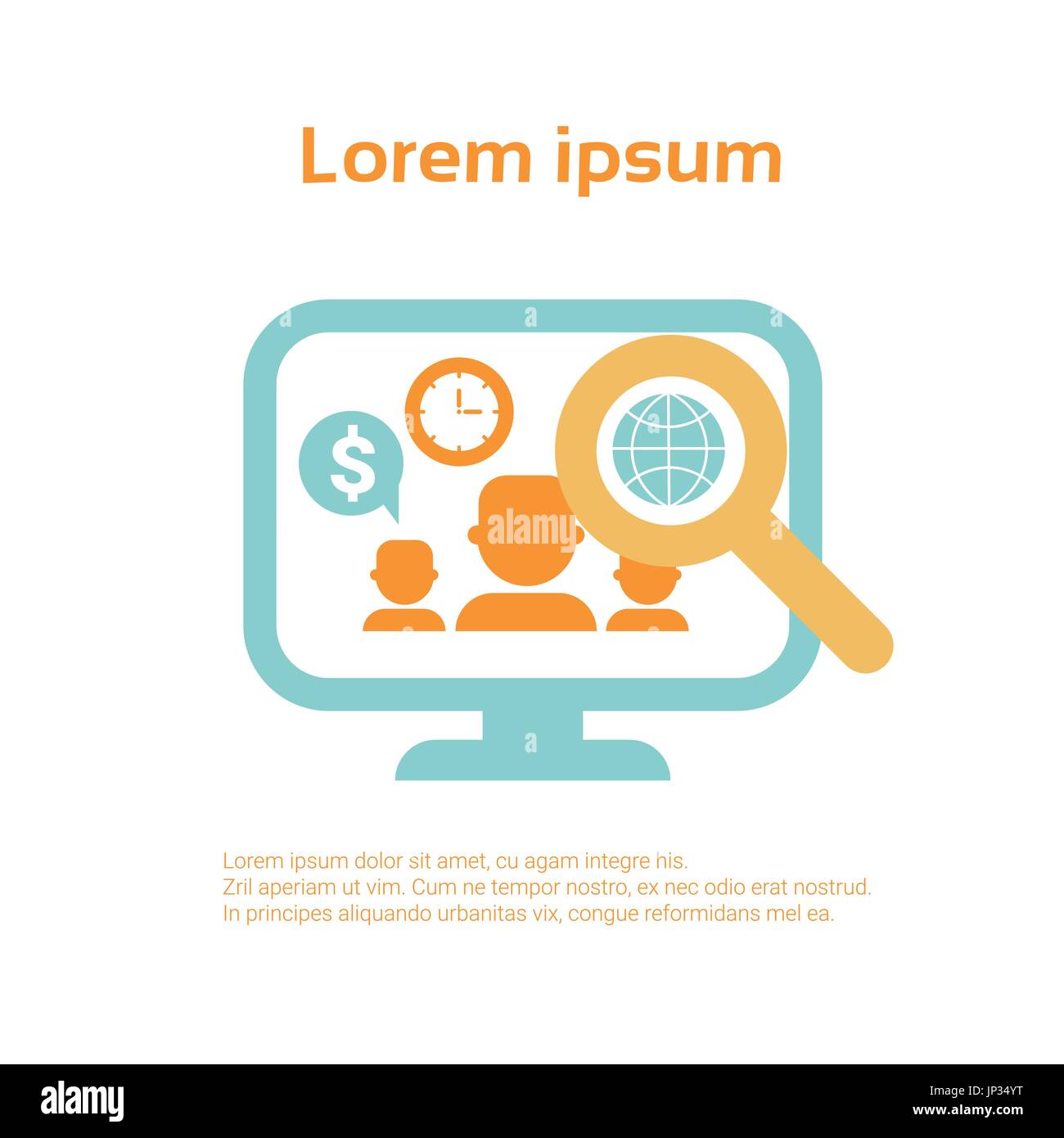 Lorem ipsum

$

alamy

Lorem ipsum dolor sit amet, cu agam integre his.
Zril aperiam ut vim. Cum ne tempor nostro, ex nec odio erat nostrud.
In principes aliquando urbanitas vix, congue reformidans mel ea.

alamy

Image ID: JP34YT
www.alamy.com