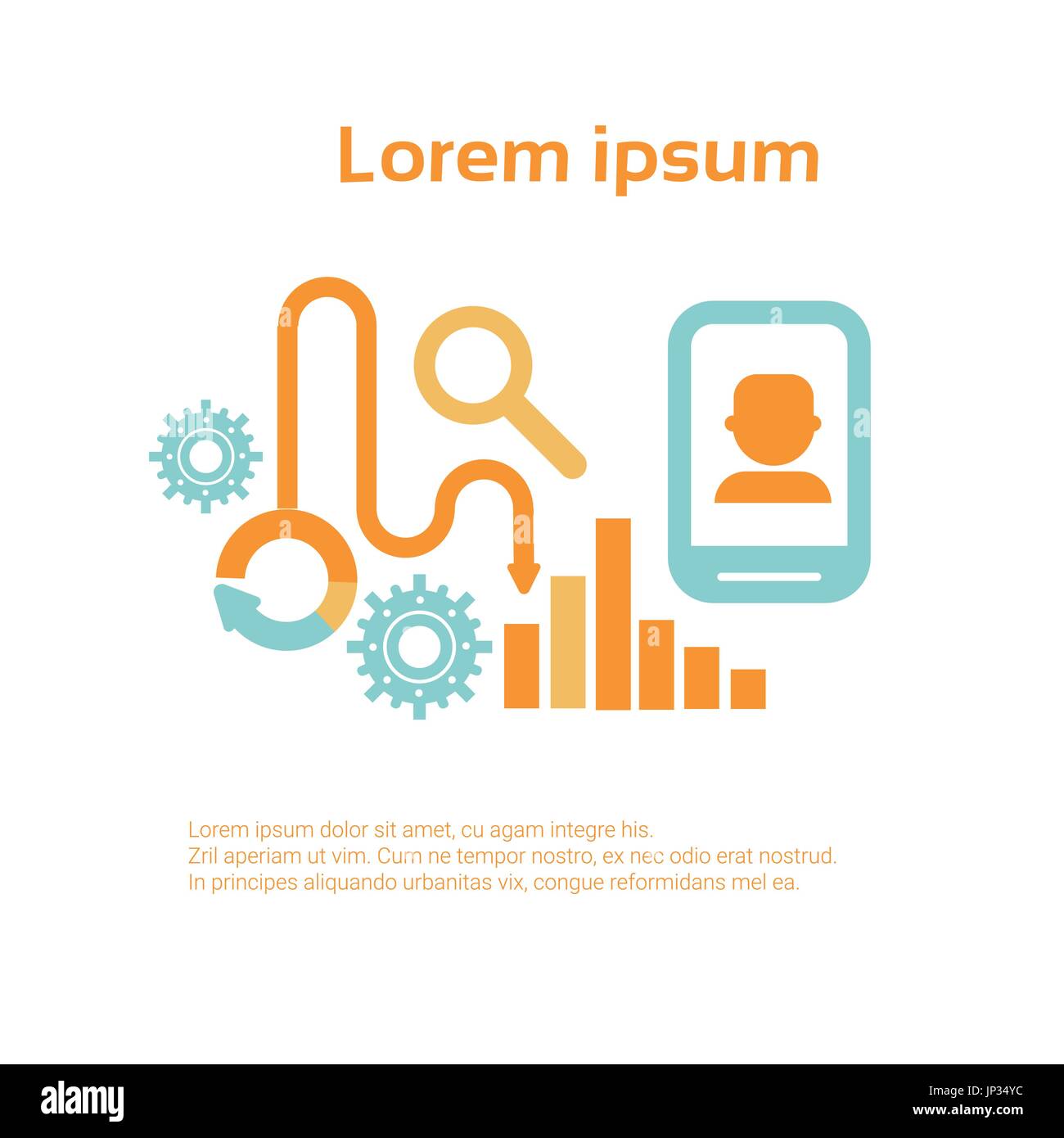 Lorem ipsum

Lorem ipsum dolor sit amet, cu agam integre his.
Zril aperiam ut vim. Cum ne tempor nostro, ex nec odio erat nostrud.
In principes aliquando urbanitas vix, congue reformidans mel ea.

alamy

Image ID: JP34YC
www.alamy.com