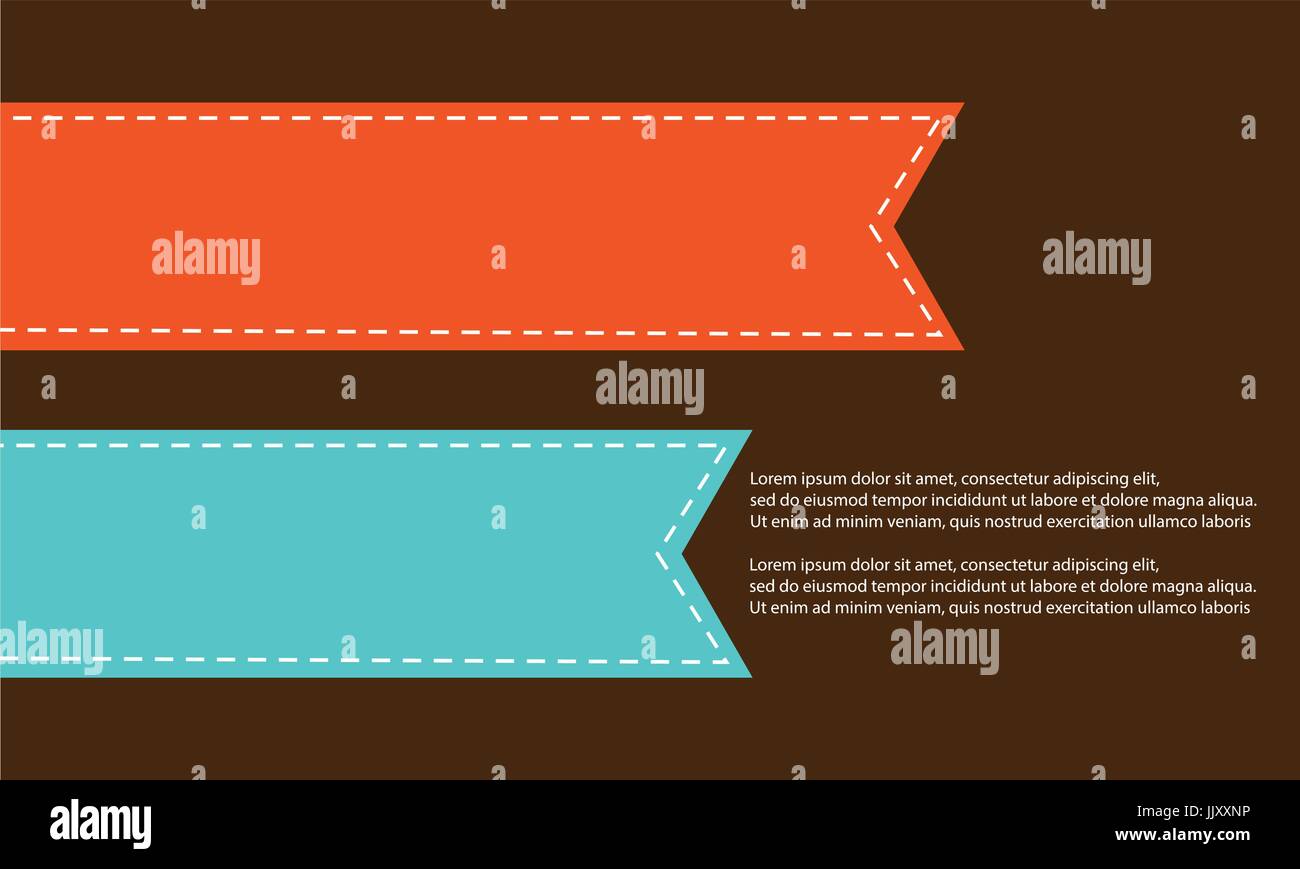 alamy

alamy

alamy

Lorem ipsum dolor sit amet, consectetur adipiscing elit, sed do eiusmod tempor incididunt ut labore et dolore magna aliqua. Ut enim ad minim veniam, quis nostrud exercitation ullamco laboris

Lorem ipsum dolor sit amet, consectetur adipiscing elit, sed do eiusmod tempor incididunt ut labore et dolore magna aliqua. Ut enim ad minim veniam, quis nostrud exercitation ullamco laboris

alamy

alamy

alamy

JJXXNP
www.alamy.com