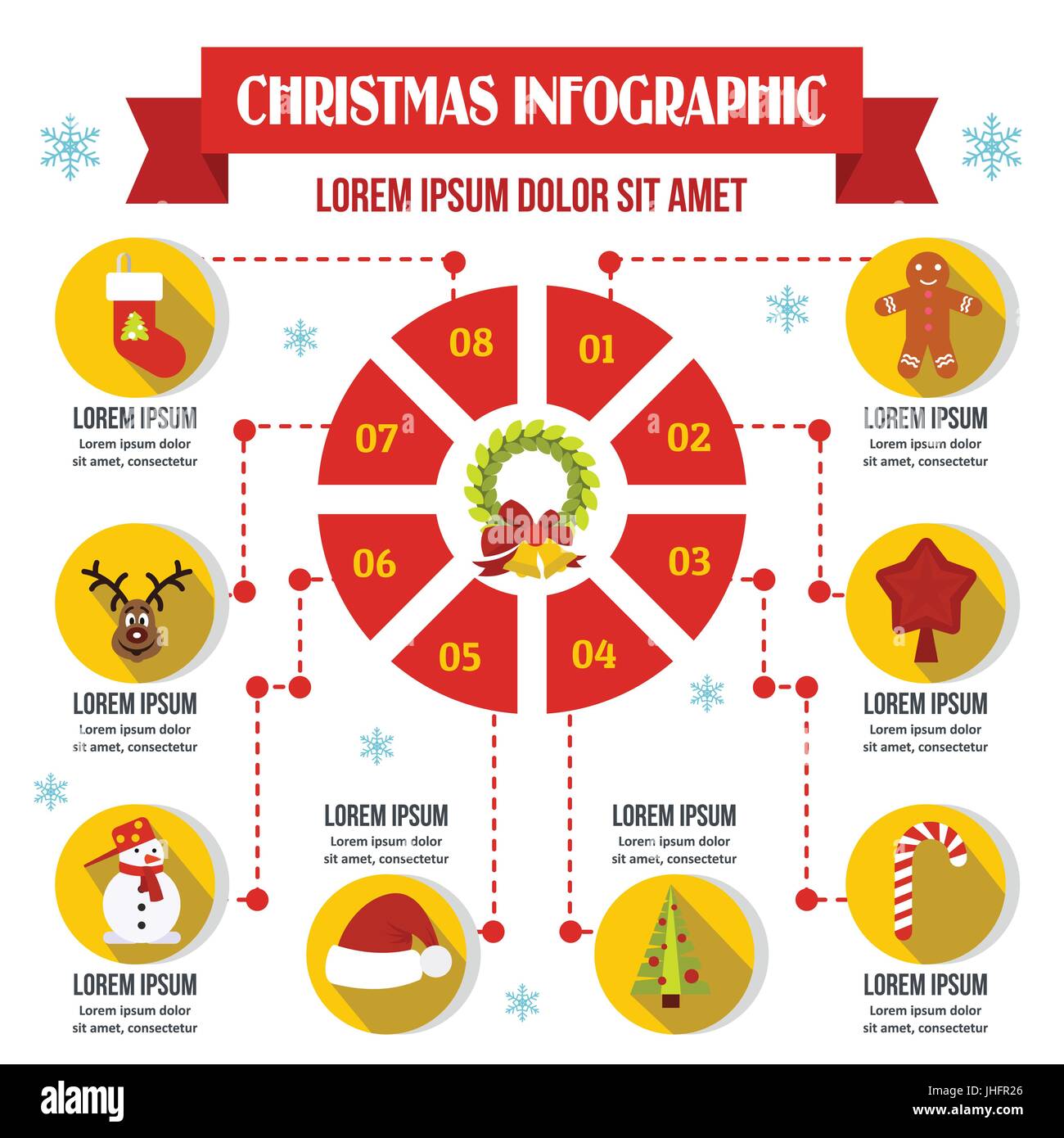 CHRISTMAS INFOGRAPHIC

LOREM IPSUM DOLOR SIT AMET

08

01

07

02

06

03

05

04

LOREM IPSUM
Lorem ipsum dolor sit amet, consectetur

LOREM IPSUM
Lorem ipsum dolor sit amet, consectetur

LOREM IPSUM
Lorem ipsum dolor sit amet, consectetur

LOREM IPSUM
Lorem ipsum dolor sit amet, consectetur

LOREM IPSUM
Lorem ipsum dolor sit amet, consectetur

LOREM IPSUM
Lorem ipsum dolor sit amet, consectetur

LOREM IPSUM
Lorem ipsum dolor sit amet, consectetur

LOREM IPSUM
Lorem ipsum dolor sit amet, consectetur

alamy

Image ID: JHFR26
www.alamy.com