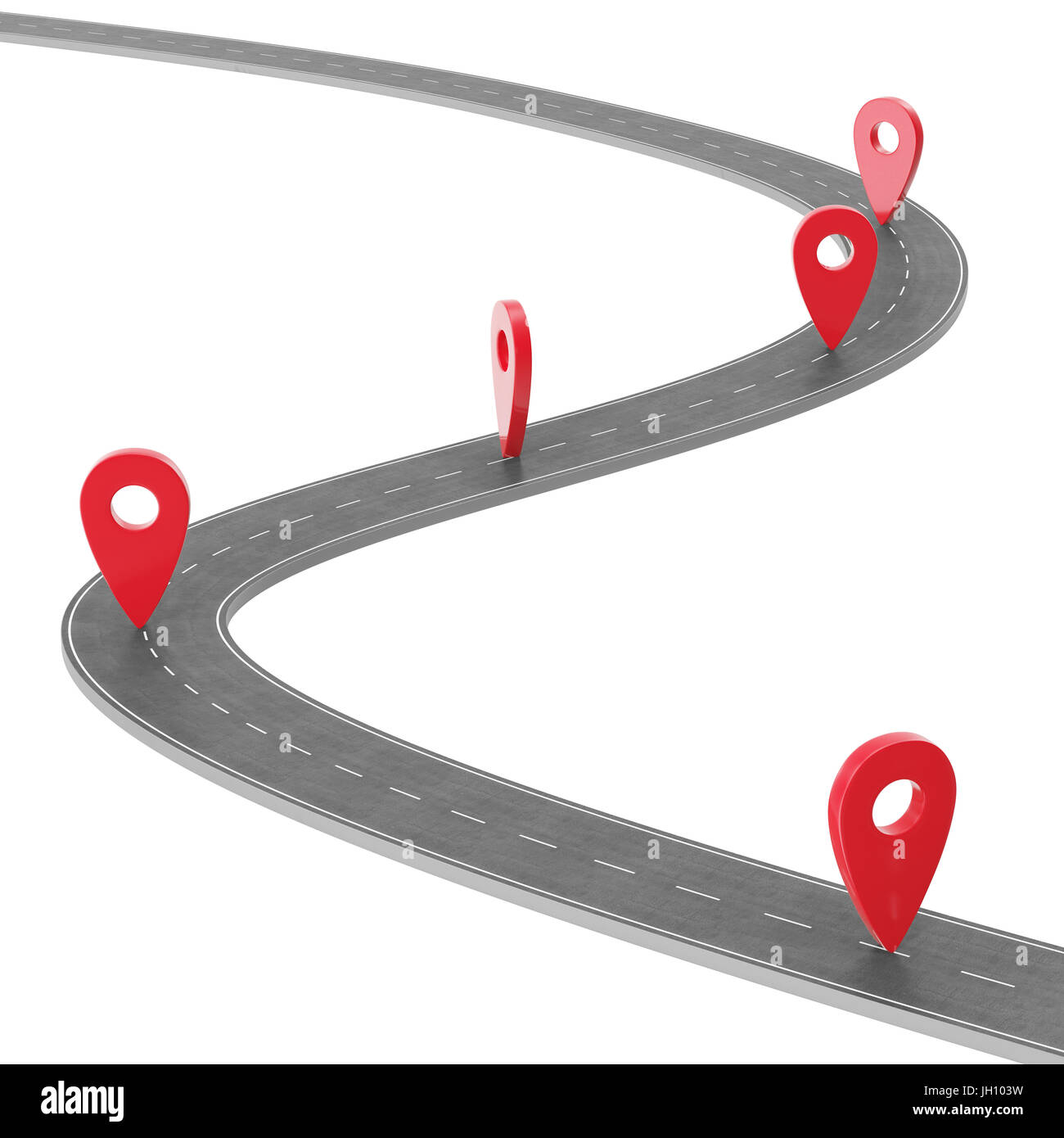 alamy

Image ID: JH103W
www.alamy.com