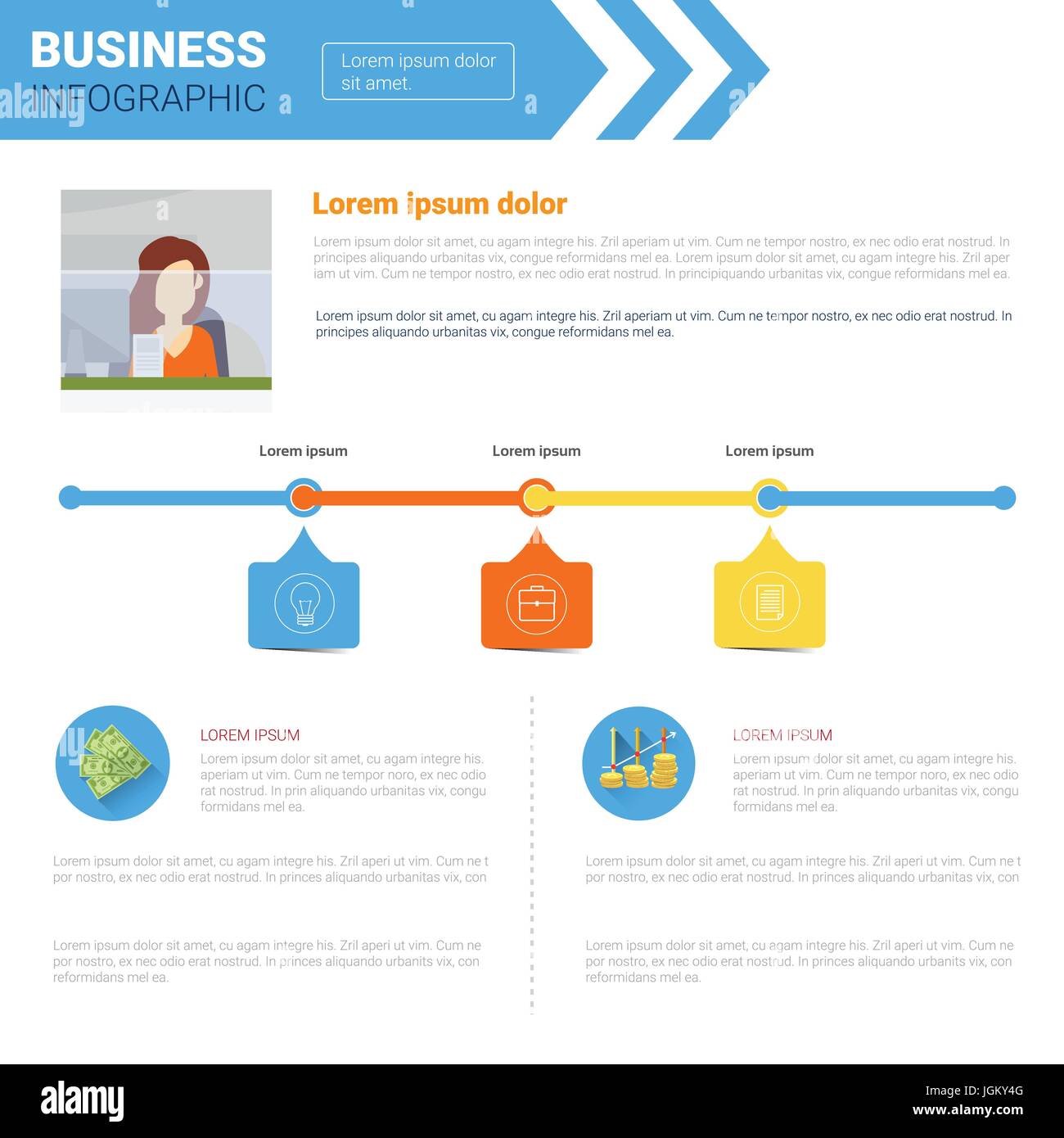 BUSINESS
INFOGRAPHIC

Lorem ipsum dolor sit amet.

Lorem ipsum dolor

Lorem ipsum dolor sit amet, cu agam integre his. Zril aperiam ut vim. Cum ne tempor nostro, ex nec odio erat nostrud. In principes aliquando urbanitas vix, congue reformidans mel ea. Lorem ipsum dolor sit amet, cu agam integre his. Zril aper iam ut vim. Cum ne tempor nostro, ex nec odio erat nostrud. In principiquando urbanitas vix, congue reformidans mel ea.

Lorem ipsum dolor sit amet, cu agam integre his. Zril aperiam ut vim. Cum ne tempor nostro, ex nec odio erat nostrud. In principes aliquando urbanitas vix, congue reformidans mel ea.

Lorem ipsum

Lorem ipsum

Lorem ipsum

LOREM IPSUM

Lorem ipsum dolor sit amet, cu agam integre his. aperiam ut vim. Cum ne tempor noro, ex nec odio rat nostrud. In prin aliquando urbanitas vix, congu formidans mel ea.

Lorem ipsum dolor sit amet, cu agam integre his. Zril aperi ut vim. Cum ne t por nostro, ex nec odio erat nostrud. In princes aliquando urbanitas vix, con

Lorem ipsum dolor sit amet, cu agam integre his. Zril aperi ut vim. Cum ne por nostro, ex nec odio erat nostrud. In princes aliquando urbanits vix, con reformidans mel ea.

LOREM IPSUM

Lorem ipsum dolor sit amet, cu agam integre his. aperiam ut vim. Cum ne tempor noro, ex nec odio rat nostrud. In prin aliquando urbanitas vix, congu formidans mel ea.

Lorem ipsum dolor sit amet, cu agam integre his. Zril aperi ut vim. Cum ne t por nostro, ex nec odio erat nostrud. In princes aliquando urbanitas vix, con

Lorem ipsum dolor sit amet, cu agam integre his. Zril aperi ut vim. Cum ne por nostro, ex nec odio erat nostrud. In princes aliquando urbanits vix, con reformidans mel ea.

alamy
JGKY4G
www.alamy.com