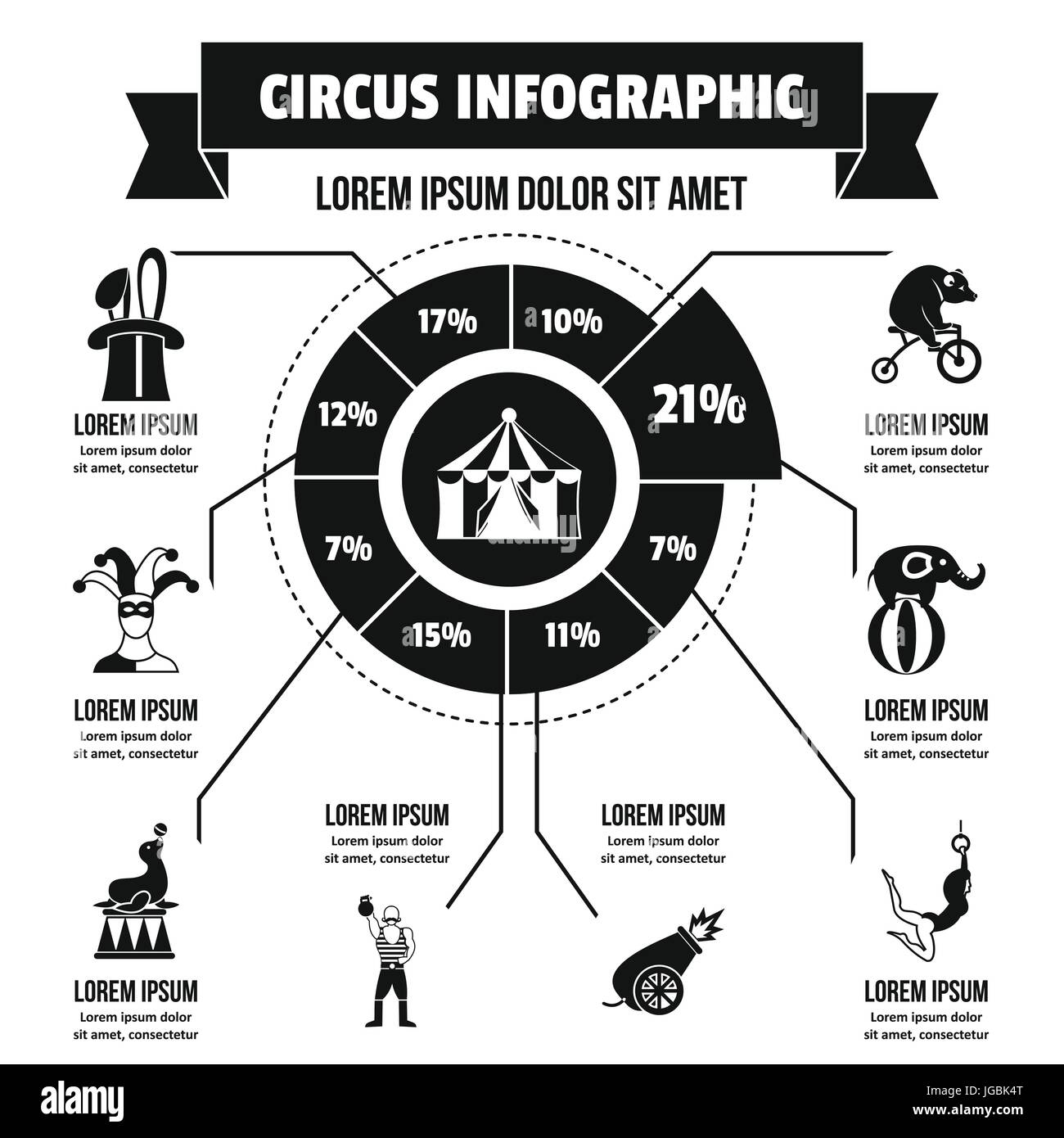 CIRCUS INFOGRAPHIC

LOREM IPSUM DOLOR SIT AMET

17%
10%
21%
12%
7%
7%
15%
11%

LOREM IPSUM
Lorem ipsum dolor sit amet, consectetur

LOREM IPSUM
Lorem ipsum dolor sit amet, consectetur

LOREM IPSUM
Lorem ipsum dolor sit amet, consectetur

LOREM IPSUM
Lorem ipsum dolor sit amet, consectetur

LOREM IPSUM
Lorem ipsum dolor sit amet, consectetur

LOREM IPSUM
Lorem ipsum dolor sit amet, consectetur

LOREM IPSUM
Lorem ipsum dolor sit amet, consectetur

LOREM IPSUM
Lorem ipsum dolor sit amet, consectetur

alamy

Image ID: JGBK4T
www.alamy.com